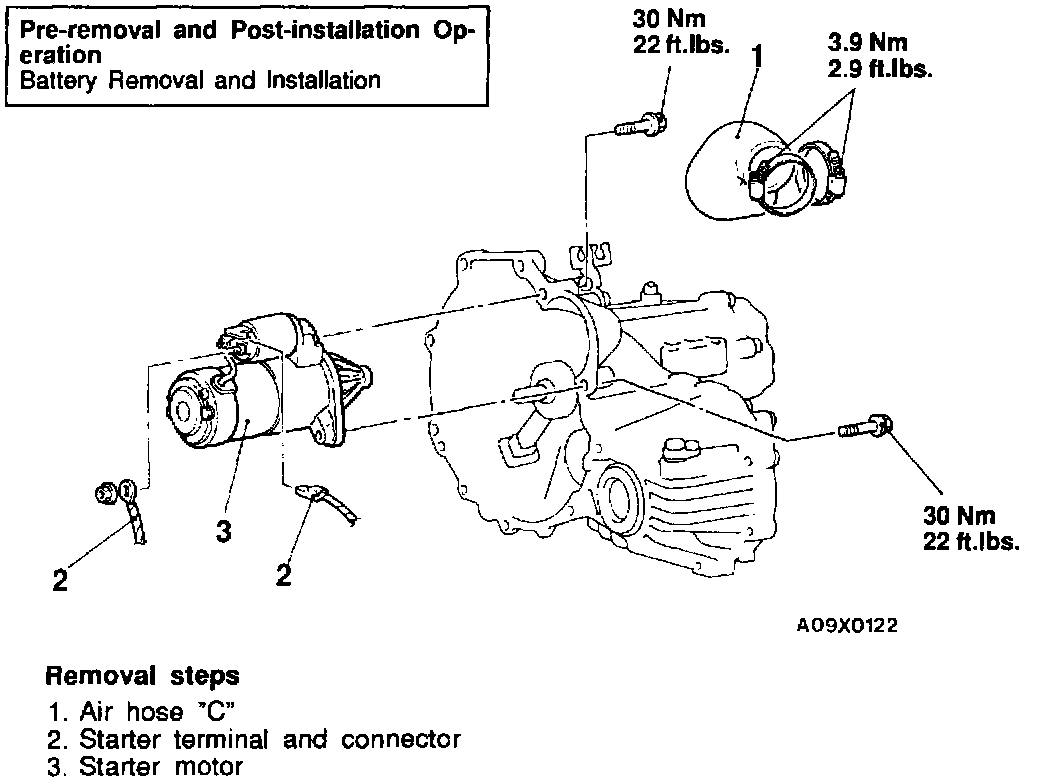 Pre-removal and Post-installation Operation
Battery Removal and Installation

30 Nm
22 ft.lbs.

1

3.9 Nm
2.9 ft.lbs.

3

2

2

30 Nm
22 ft.lbs.

A09X0122

Removal steps
1. Air hose "C"
2. Starter terminal and connector
3. Starter motor