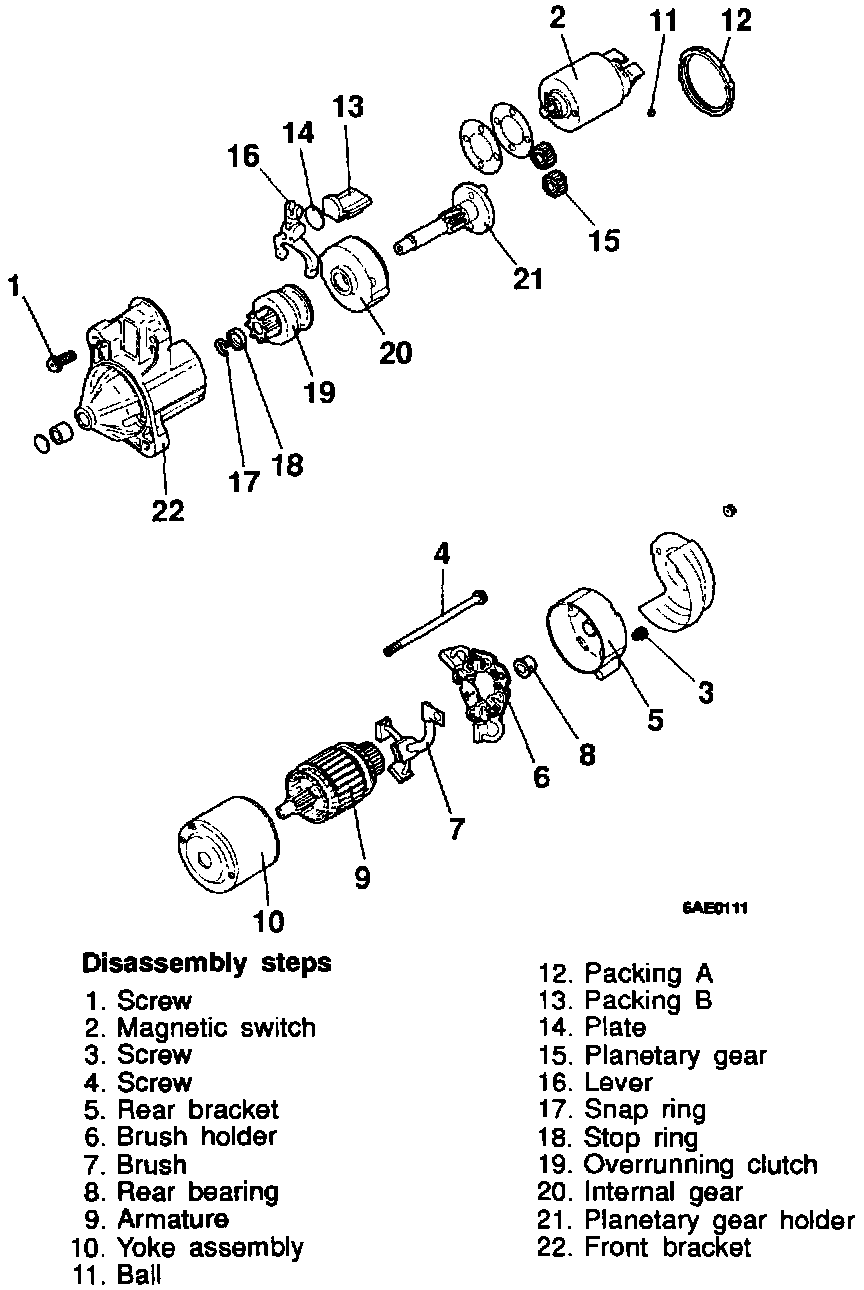 2
11
12
13
14
16
15
21
1
20
19
17
18
22
4
3
5
8
6
7
9
10
6AE0111

Disassembly steps
1. Screw
2. Magnetic switch
3. Screw
4. Screw
5. Rear bracket
6. Brush holder
7. Brush
8. Rear bearing
9. Armature
10. Yoke assembly
11. Ball
12. Packing A
13. Packing B
14. Plate
15. Planetary gear
16. Lever
17. Snap ring
18. Stop ring
19. Overrunning clutch
20. Internal gear
21. Planetary gear holder
22. Front bracket