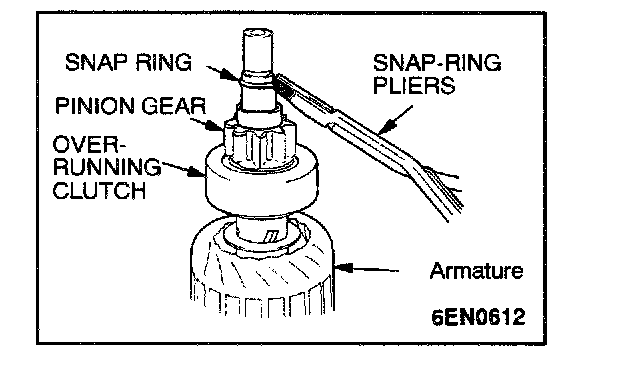 SNAP RING
SNAP-RING PLIERS
PINION GEAR
OVER-RUNNING CLUTCH
Armature
6EN0612