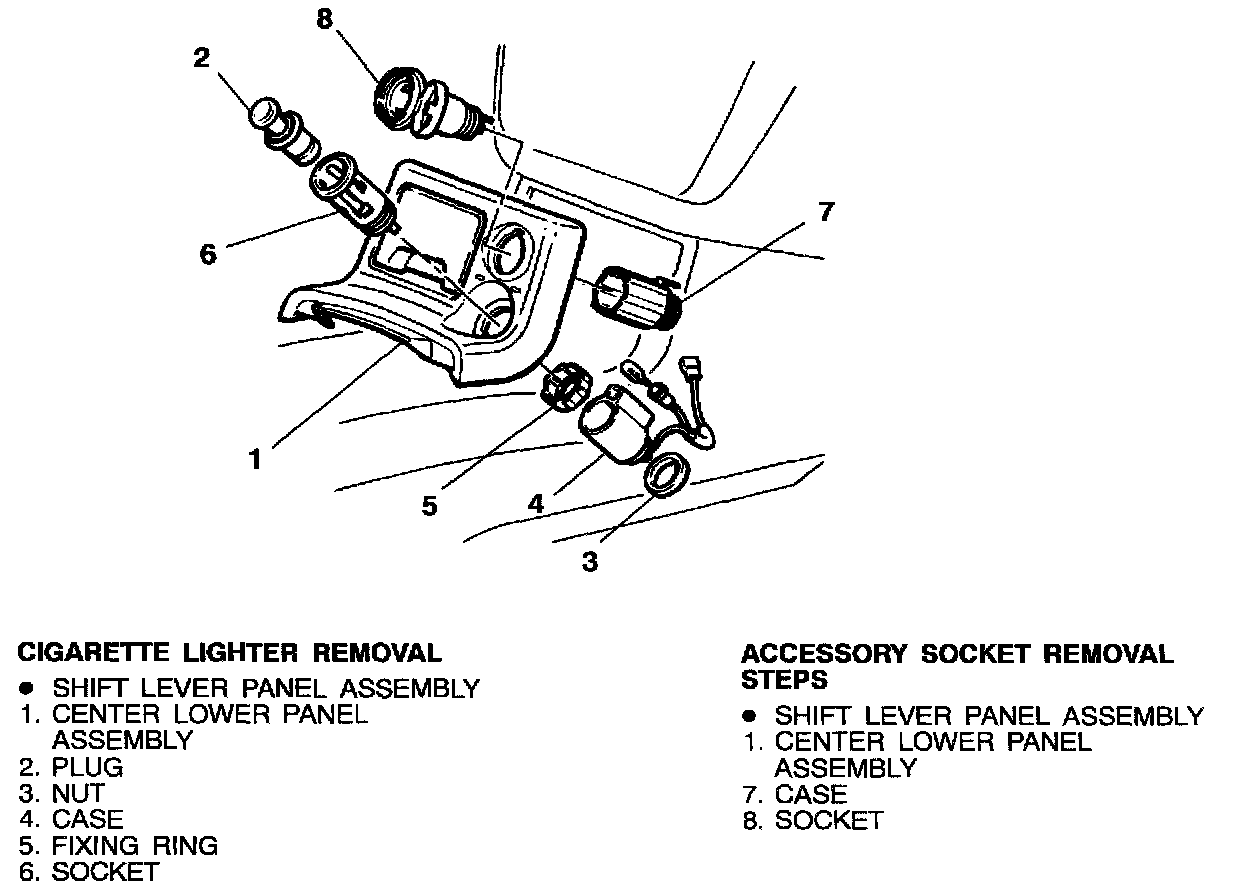 8
2
7
6
1
5
4
3

CIGARETTE LIGHTER REMOVAL
● SHIFT LEVER PANEL ASSEMBLY
1. CENTER LOWER PANEL ASSEMBLY
2. PLUG
3. NUT
4. CASE
5. FIXING RING
6. SOCKET

ACCESSORY SOCKET REMOVAL STEPS
● SHIFT LEVER PANEL ASSEMBLY
1. CENTER LOWER PANEL ASSEMBLY
7. CASE
8. SOCKET