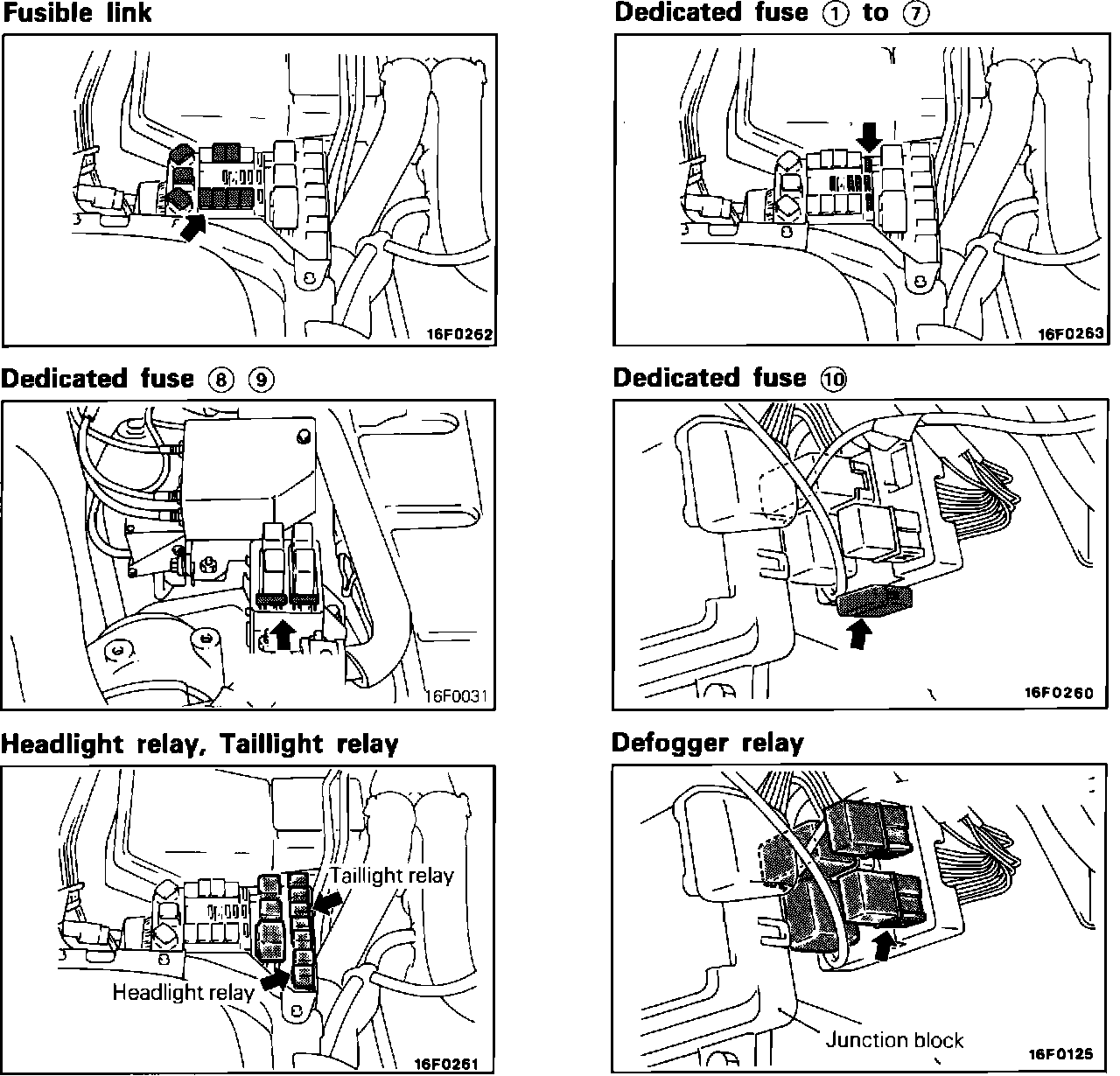 Fusible link

16F0262

Dedicated fuse ① to ⑦

16F0263

Dedicated fuse ⑧ ⑨

16F0031

Dedicated fuse ⑩

16F0260

Headlight relay, Taillight relay

Taillight relay

Headlight relay

16F0261

Defogger relay

Junction block

16F0125