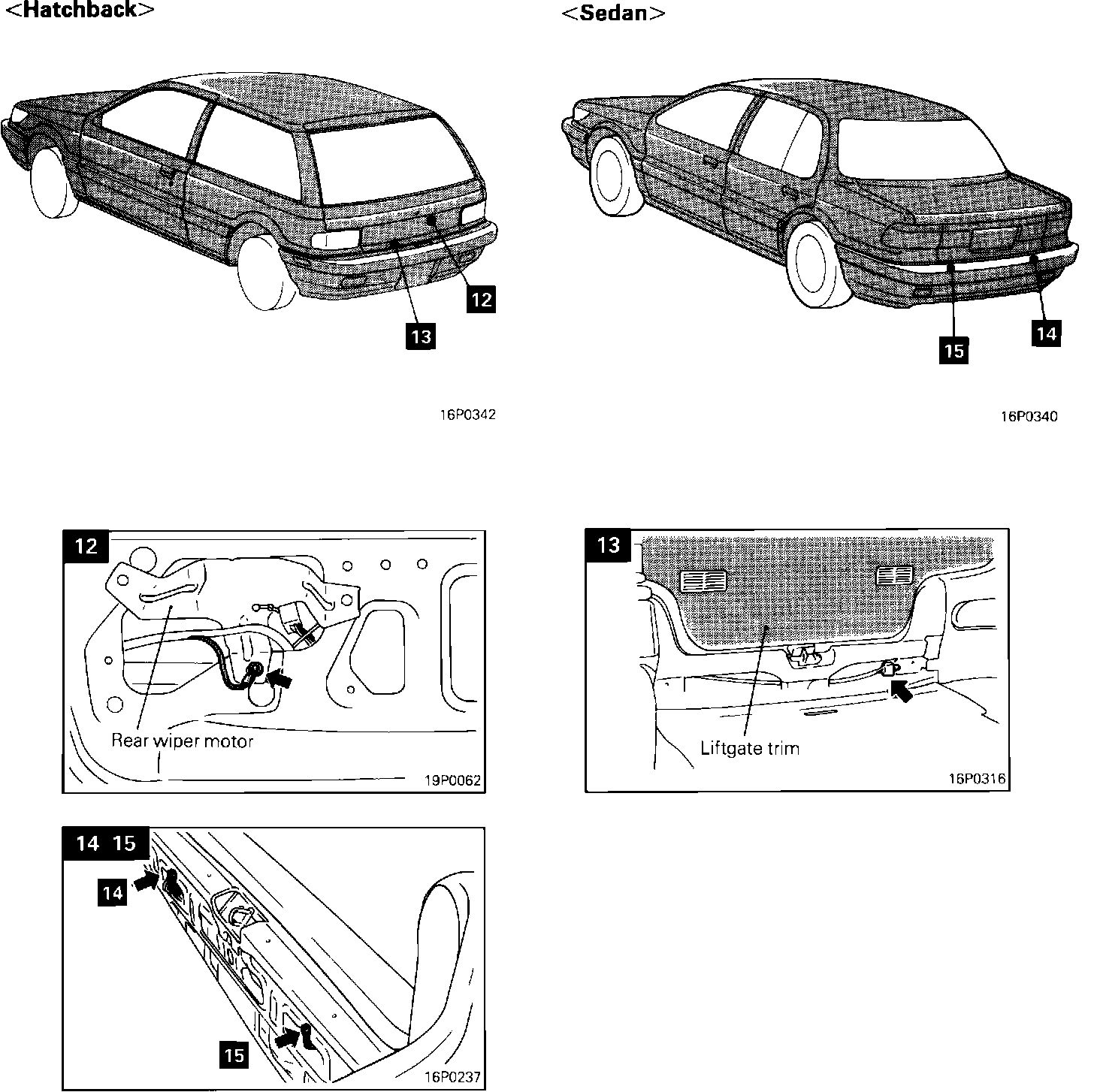 <Hatchback>

12

13

16P0342

<Sedan>

15

14

16P0340

12

Rear wiper motor

19P0062

13

Liftgate trim

16P0316

14 15

14

15

16P0237