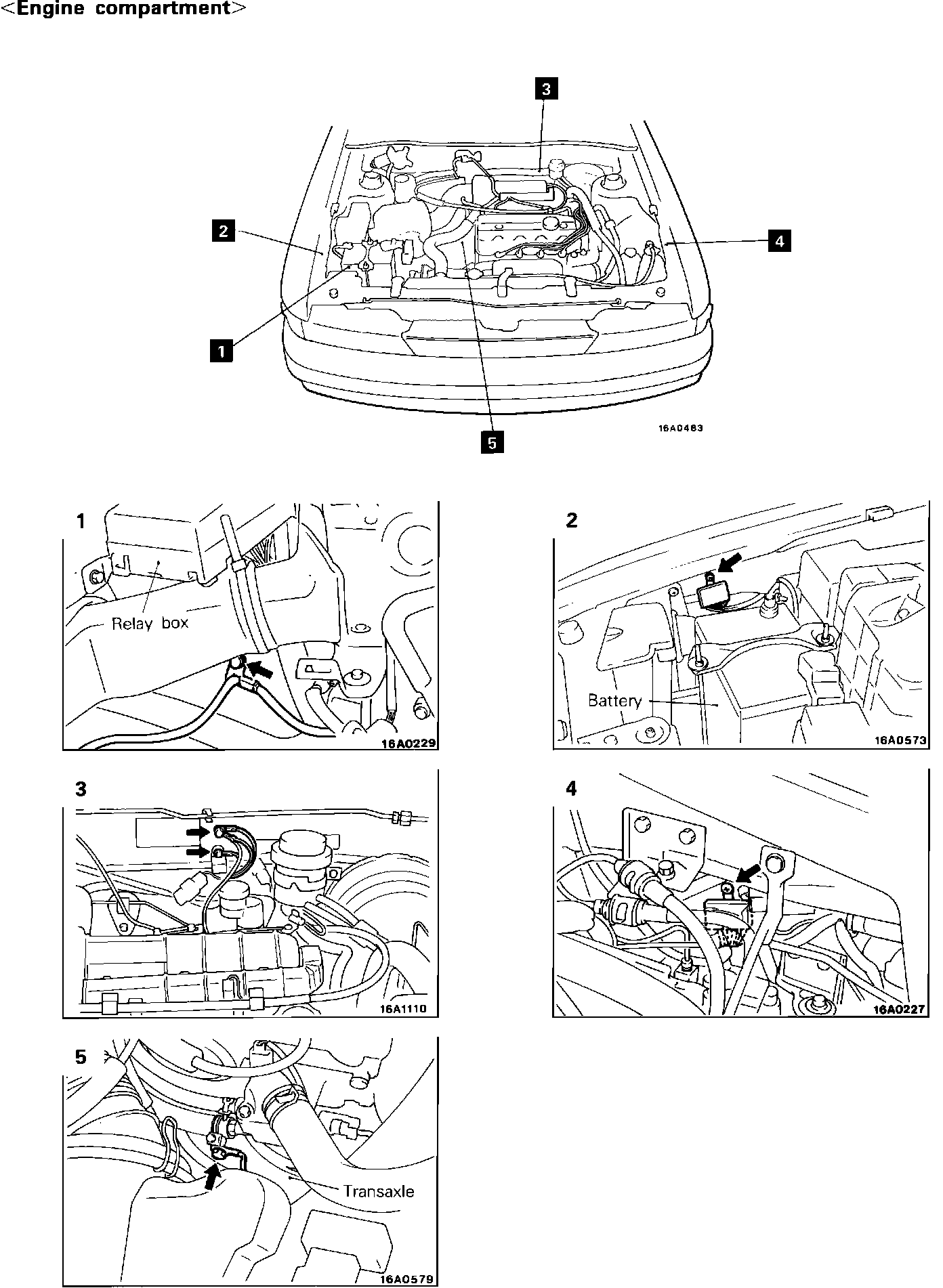 <Engine compartment>

3
2
4
1
5
16A0483

1
Relay box
16A0229

2
Battery
16A0573

3
16A1110

4
16A0227

5
Transaxle
16A0579