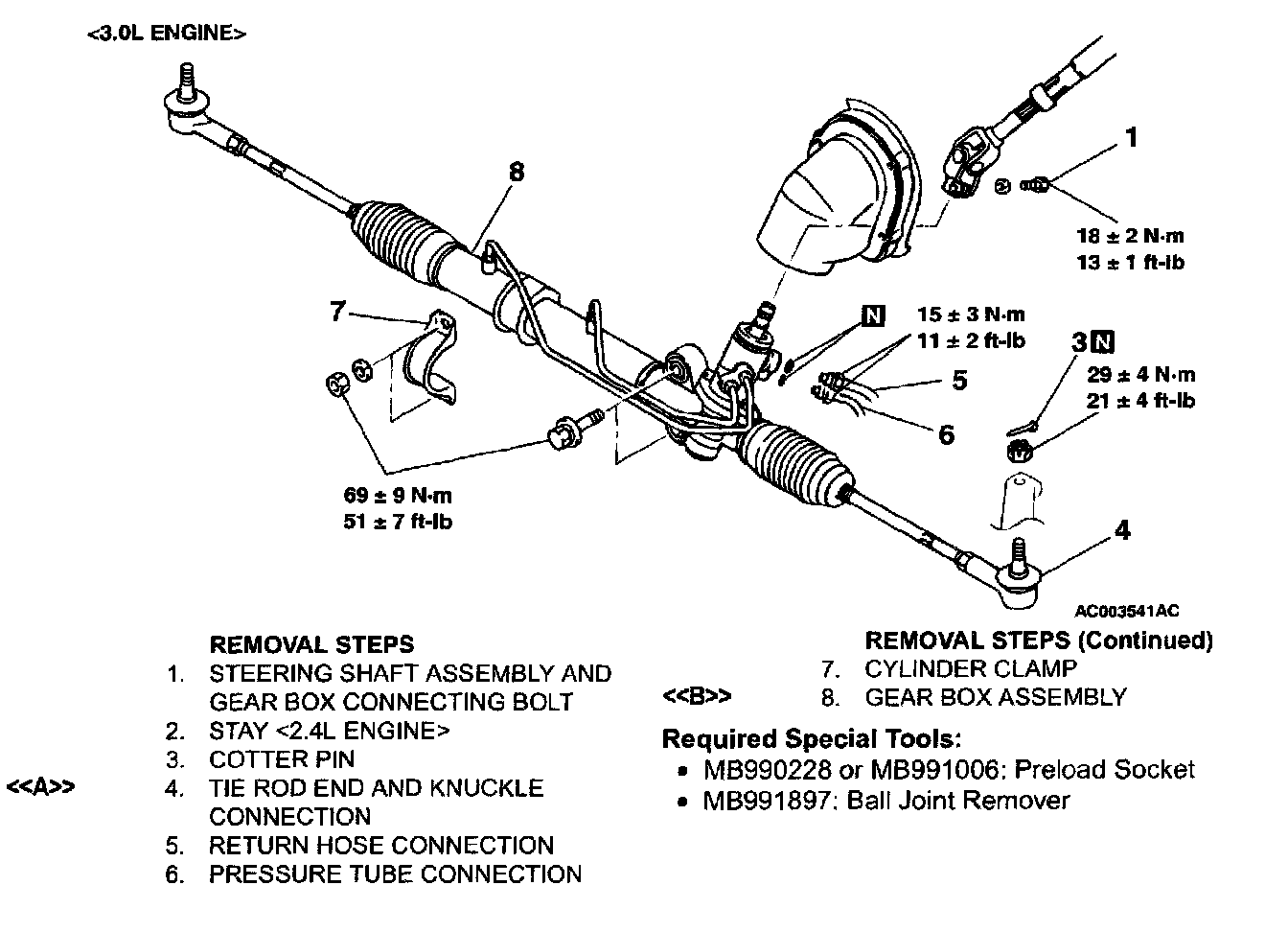 <3.0L ENGINE>

8

1

18 ± 2 N·m
13 ± 1 ft-lb

7

N

15 ± 3 N·m
11 ± 2 ft-lb

3 N

29 ± 4 N·m
21 ± 4 ft-lb

5

6

69 ± 9 N·m
51 ± 7 ft-lb

4

AC003541AC

REMOVAL STEPS
1. STEERING SHAFT ASSEMBLY AND GEAR BOX CONNECTING BOLT
2. STAY <2.4L ENGINE>
3. COTTER PIN
<<A>> 4. TIE ROD END AND KNUCKLE CONNECTION
5. RETURN HOSE CONNECTION
6. PRESSURE TUBE CONNECTION

REMOVAL STEPS (Continued)
7. CYLINDER CLAMP
<<B>> 8. GEAR BOX ASSEMBLY

Required Special Tools:
• MB990228 or MB991006: Preload Socket
• MB991897: Ball Joint Remover