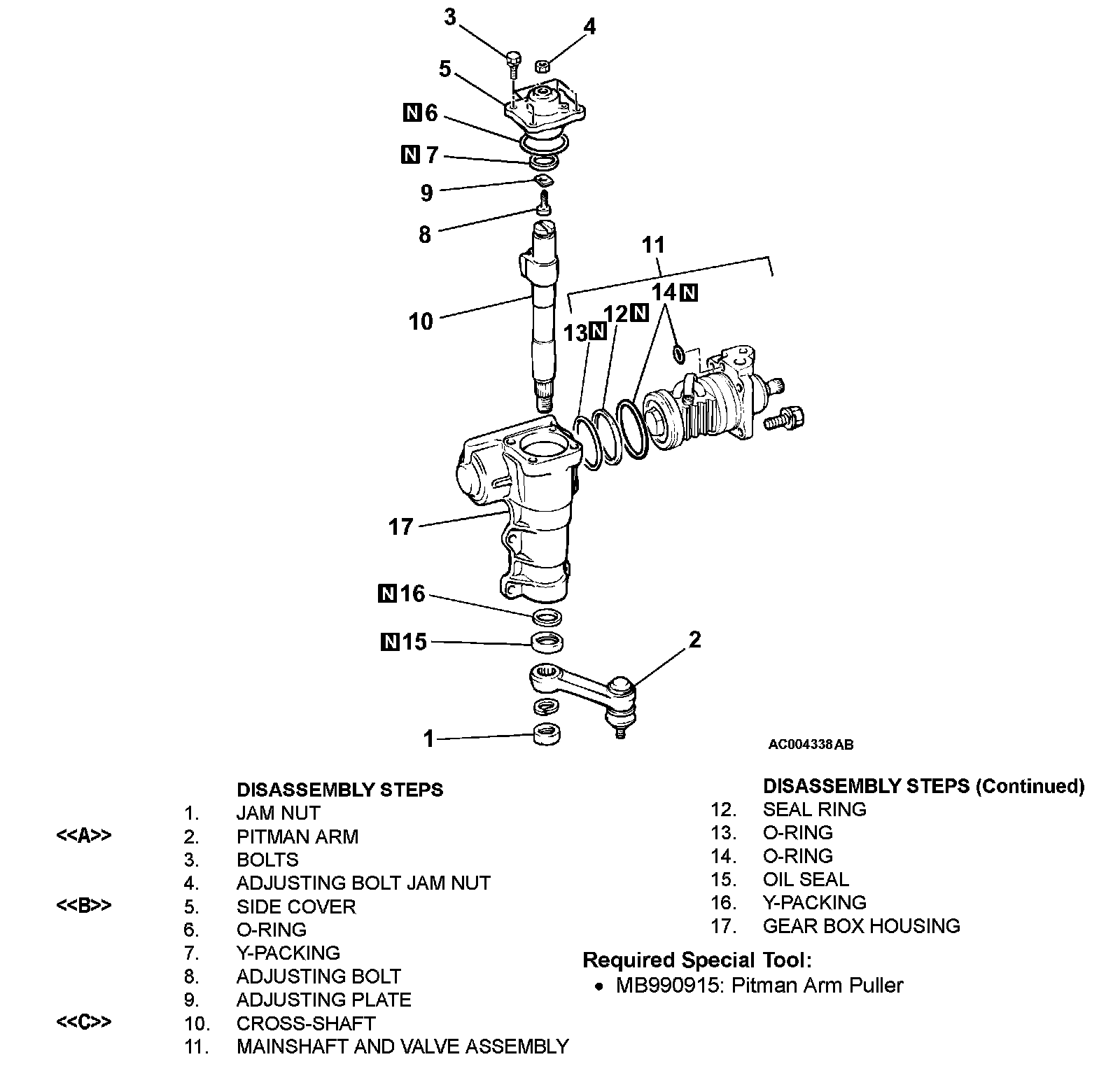 3
4
5
N 6
N 7
9
8
11
14 N
12 N
13 N
10
17
N 16
N 15
2
1
AC004338AB

DISASSEMBLY STEPS
1. JAM NUT
<<A>> 2. PITMAN ARM
3. BOLTS
4. ADJUSTING BOLT JAM NUT
<<B>> 5. SIDE COVER
6. O-RING
7. Y-PACKING
8. ADJUSTING BOLT
9. ADJUSTING PLATE
<<C>> 10. CROSS-SHAFT
11. MAINSHAFT AND VALVE ASSEMBLY

DISASSEMBLY STEPS (Continued)
12. SEAL RING
13. O-RING
14. O-RING
15. OIL SEAL
16. Y-PACKING
17. GEAR BOX HOUSING

Required Special Tool:
• MB990915: Pitman Arm Puller