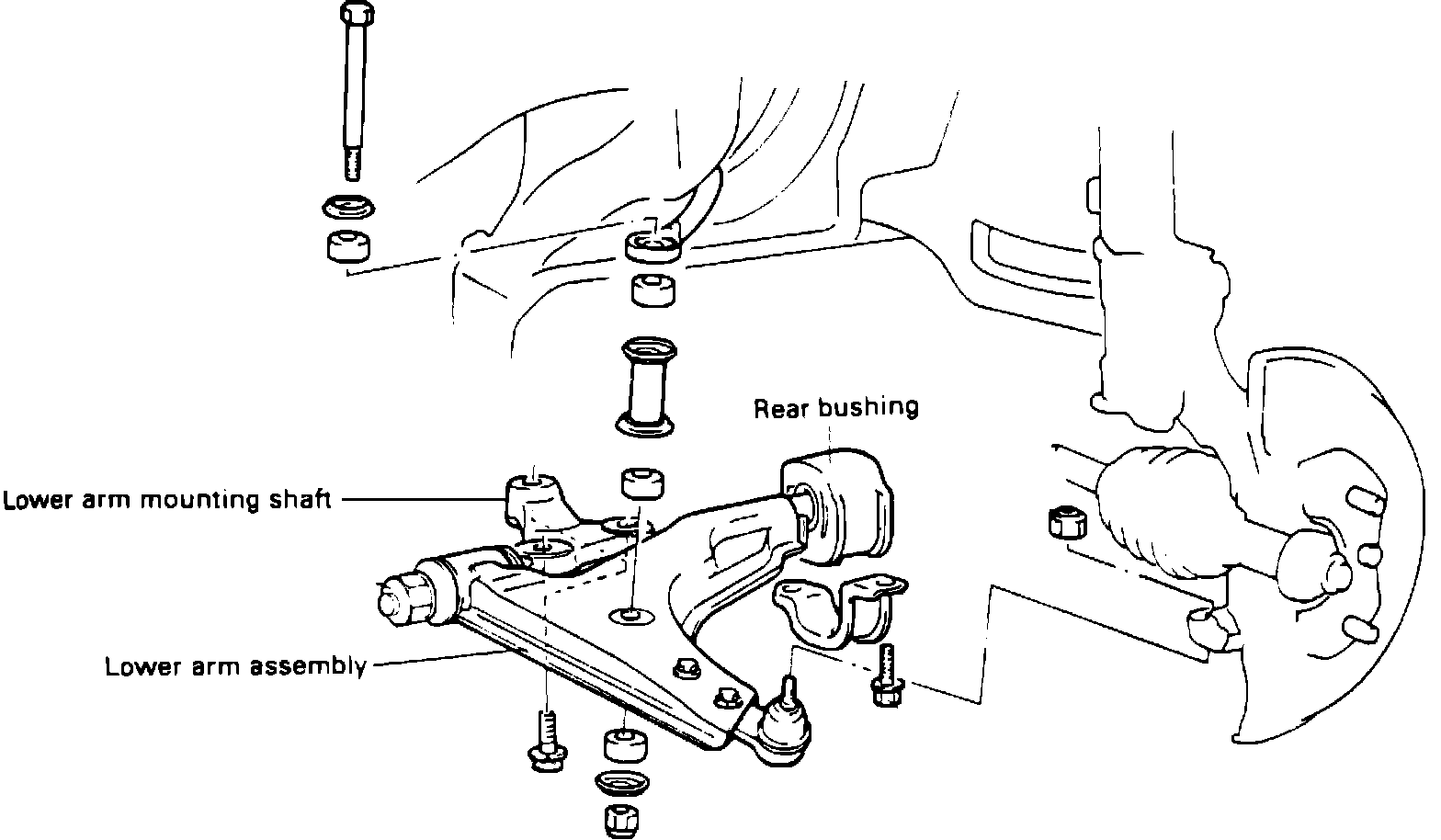 Rear bushing
Lower arm mounting shaft
Lower arm assembly