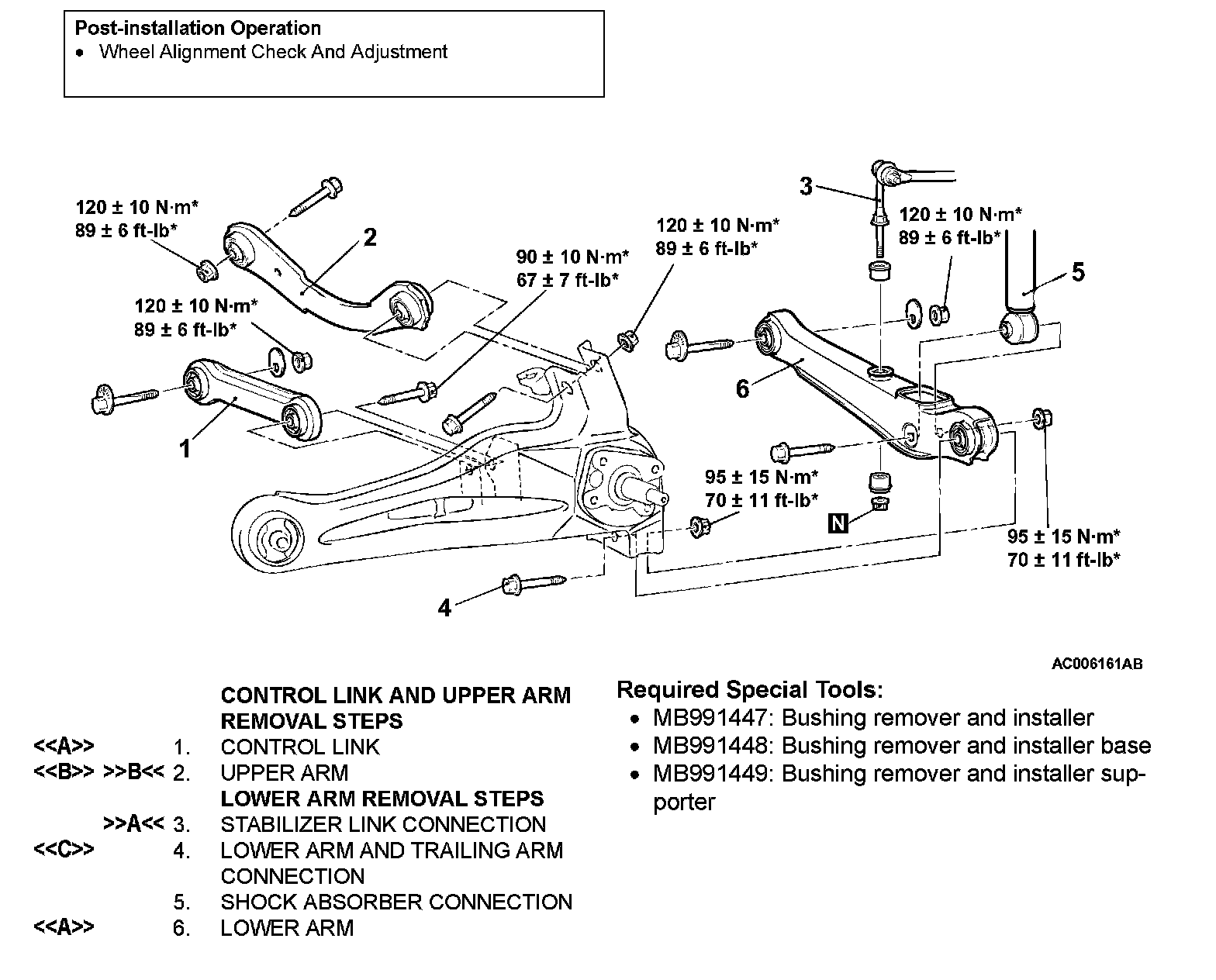 Post-installation Operation
• Wheel Alignment Check And Adjustment

120 ± 10 N·m*
89 ± 6 ft-lb*

2

120 ± 10 N·m*
89 ± 6 ft-lb*

1

90 ± 10 N·m*
67 ± 7 ft-lb*

120 ± 10 N·m*
89 ± 6 ft-lb*

3

120 ± 10 N·m*
89 ± 6 ft-lb*

5

6

95 ± 15 N·m*
70 ± 11 ft-lb*

N

95 ± 15 N·m*
70 ± 11 ft-lb*

4

AC006161AB

CONTROL LINK AND UPPER ARM REMOVAL STEPS
<<A>> 1. CONTROL LINK
<<B>> >>B<< 2. UPPER ARM
LOWER ARM REMOVAL STEPS
>>A<< 3. STABILIZER LINK CONNECTION
<<C>> 4. LOWER ARM AND TRAILING ARM CONNECTION
5. SHOCK ABSORBER CONNECTION
<<A>> 6. LOWER ARM

Required Special Tools:
• MB991447: Bushing remover and installer
• MB991448: Bushing remover and installer base
• MB991449: Bushing remover and installer supporter