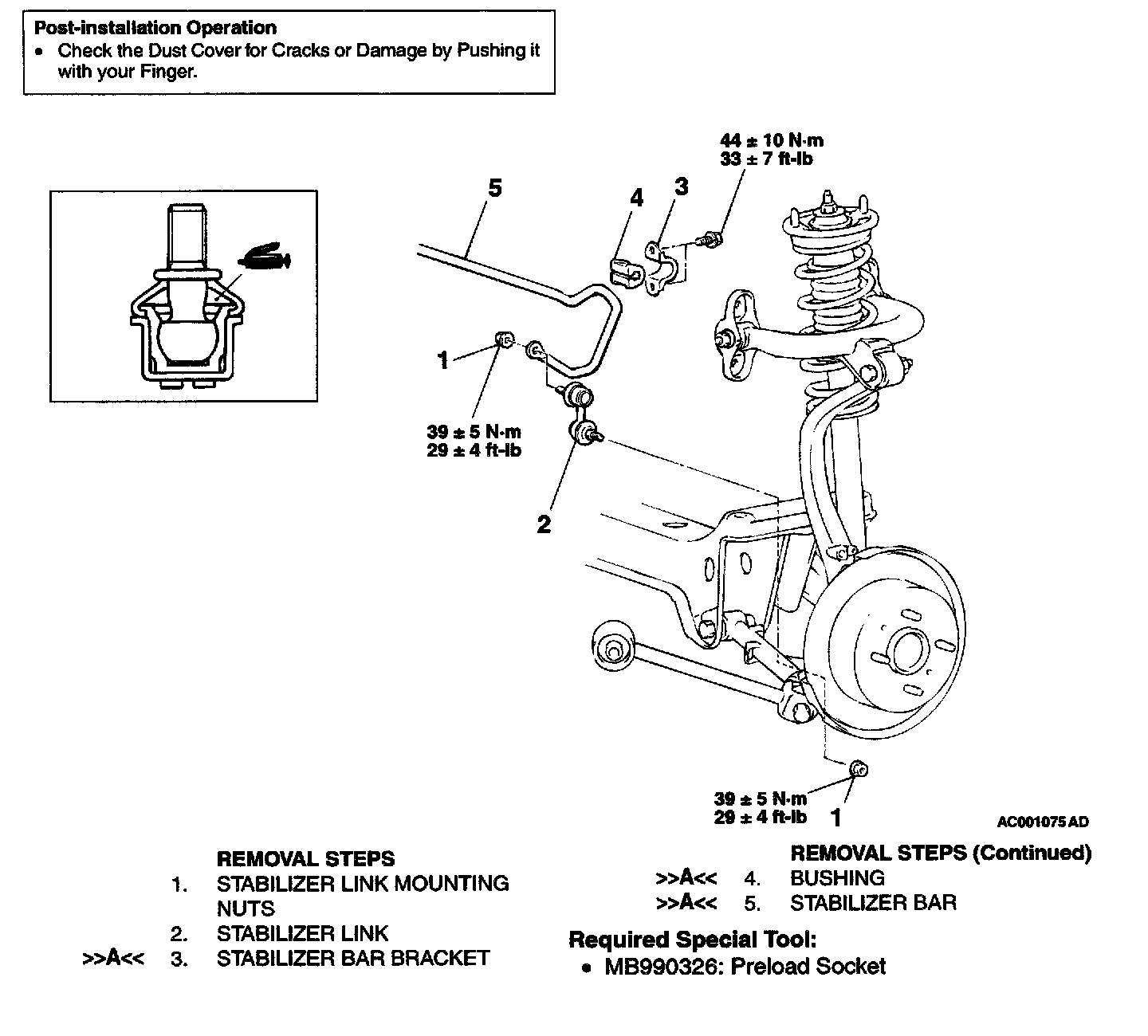 Post-installation Operation
• Check the Dust Cover for Cracks or Damage by Pushing it with your Finger.

44 ± 10 N·m
33 ± 7 ft-lb

5

4

3

1

39 ± 5 N·m
29 ± 4 ft-lb

2

39 ± 5 N·m
29 ± 4 ft-lb

1

AC001075 AD

REMOVAL STEPS
1. STABILIZER LINK MOUNTING NUTS
2. STABILIZER LINK
>>A<< 3. STABILIZER BAR BRACKET

REMOVAL STEPS (Continued)
>>A<< 4. BUSHING
>>A<< 5. STABILIZER BAR

Required Special Tool:
• MB990326: Preload Socket