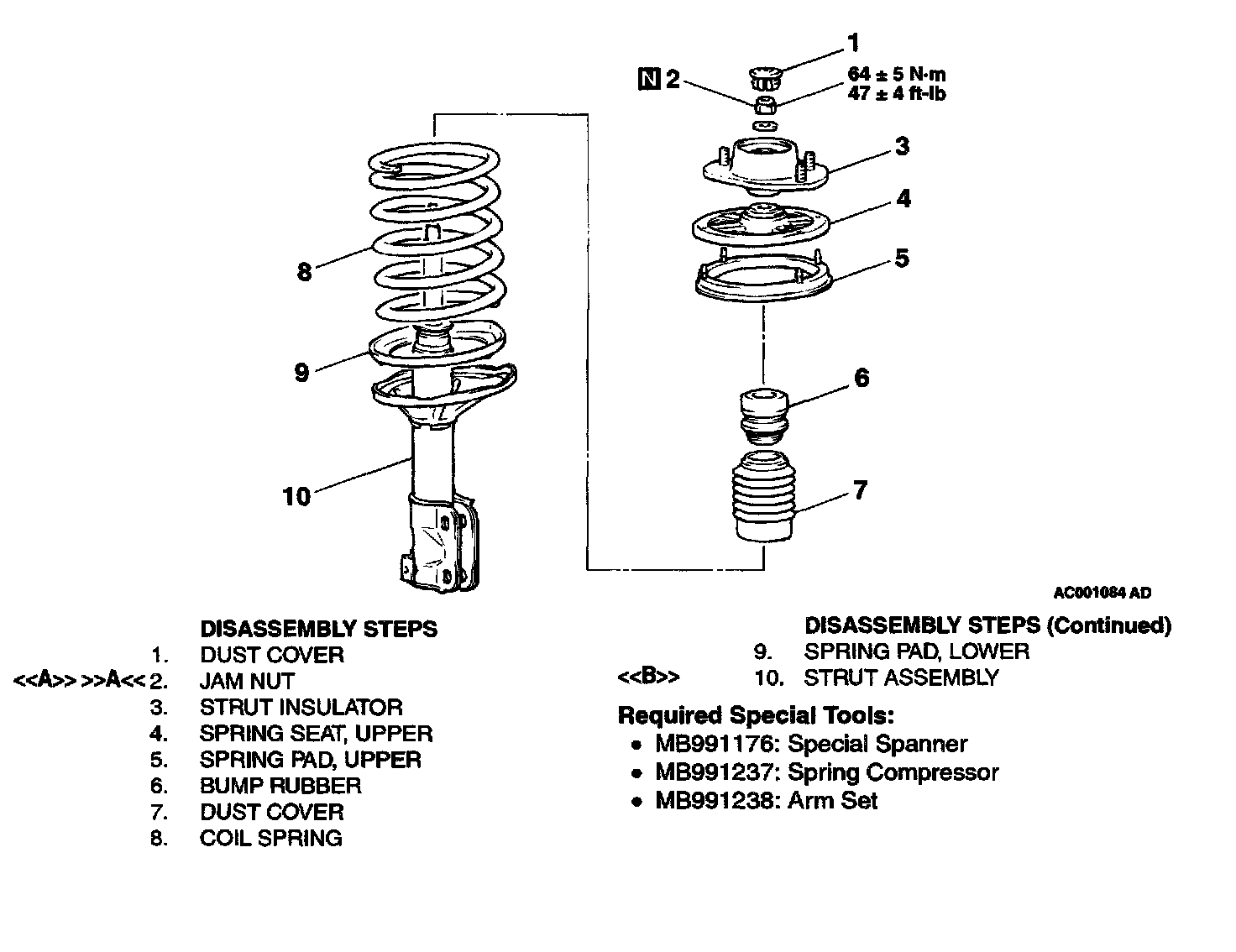 1
N 2
64 ± 5 N·m
47 ± 4 ft-lb
3
4
5
6
7
8
9
10

AC001084 AD

DISASSEMBLY STEPS
1. DUST COVER
<<A>> >>A<< 2. JAM NUT
3. STRUT INSULATOR
4. SPRING SEAT, UPPER
5. SPRING PAD, UPPER
6. BUMP RUBBER
7. DUST COVER
8. COIL SPRING

DISASSEMBLY STEPS (Continued)
9. SPRING PAD, LOWER
<<B>> 10. STRUT ASSEMBLY

Required Special Tools:
• MB991176: Special Spanner
• MB991237: Spring Compressor
• MB991238: Arm Set