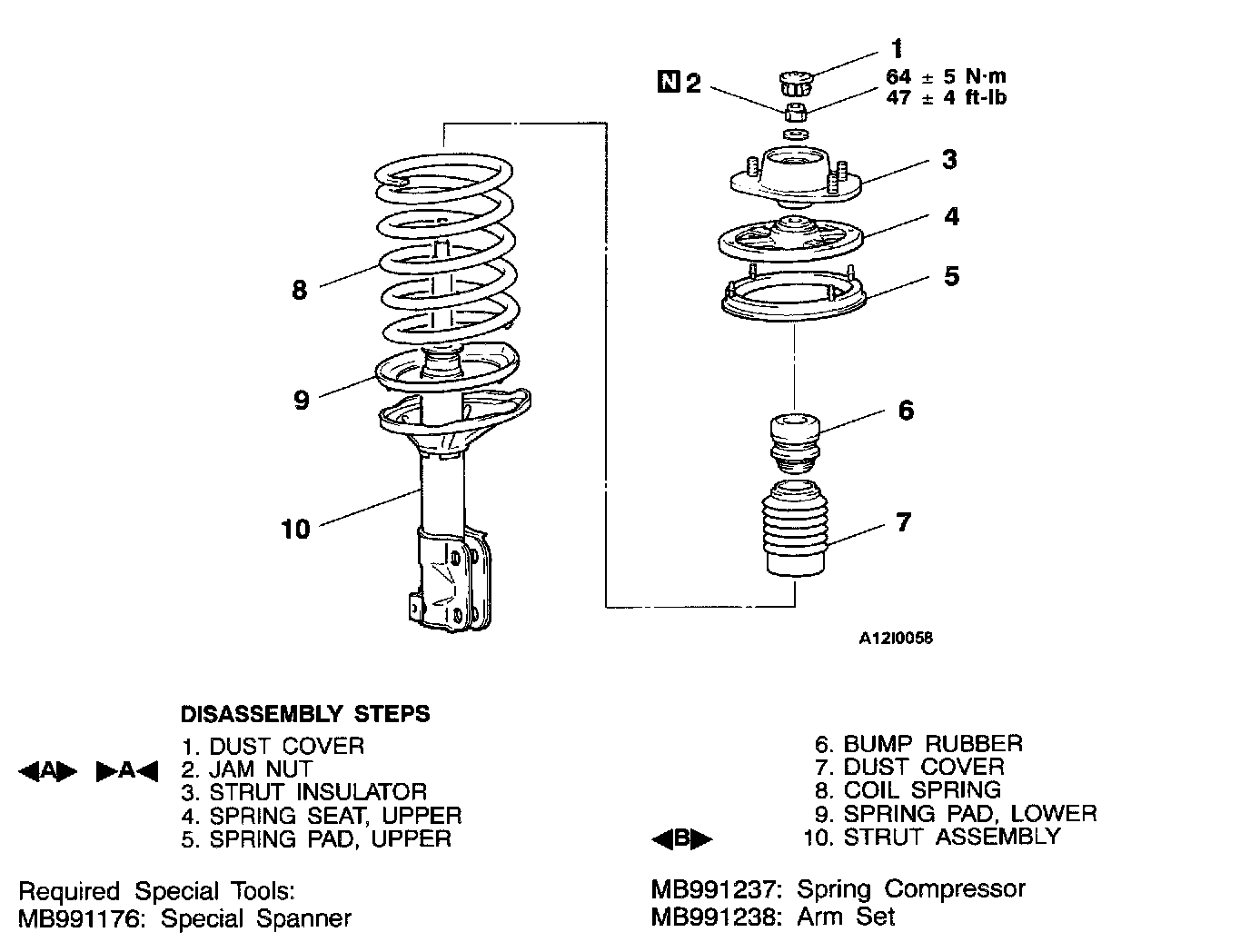 1
N 2
64 ± 5 N·m
47 ± 4 ft-lb
3
4
5
6
7
8
9
10
A12I0058

DISASSEMBLY STEPS
1. DUST COVER
◀A▶ ▶A◀ 2. JAM NUT
3. STRUT INSULATOR
4. SPRING SEAT, UPPER
5. SPRING PAD, UPPER

6. BUMP RUBBER
7. DUST COVER
8. COIL SPRING
9. SPRING PAD, LOWER
◀B▶ 10. STRUT ASSEMBLY

Required Special Tools:
MB991176: Special Spanner
MB991237: Spring Compressor
MB991238: Arm Set