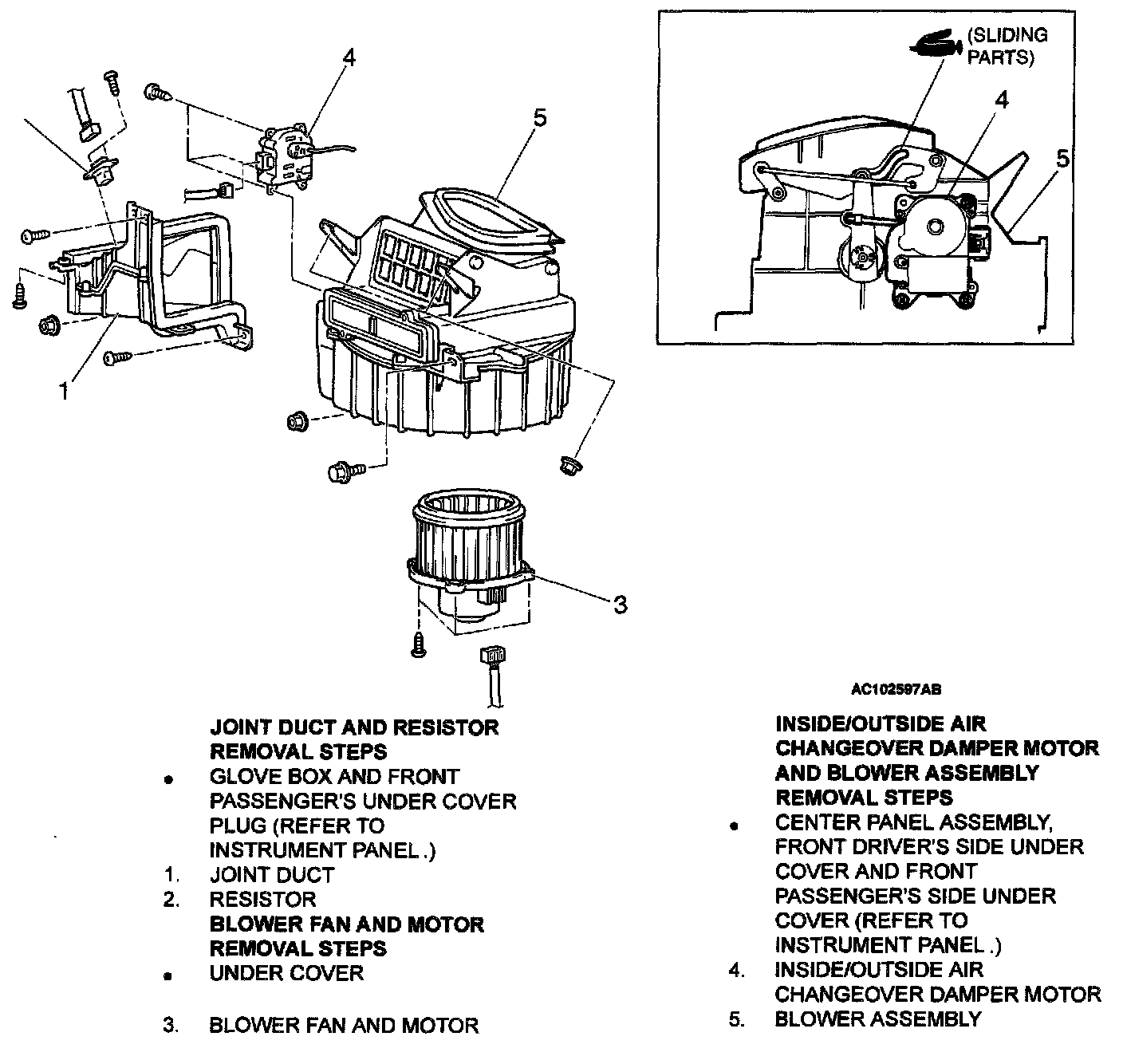 4

5

1

3

(SLIDING PARTS)

4

5

AC102597AB

JOINT DUCT AND RESISTOR REMOVAL STEPS
• GLOVE BOX AND FRONT PASSENGER'S UNDER COVER PLUG (REFER TO INSTRUMENT PANEL .)
1. JOINT DUCT
2. RESISTOR
BLOWER FAN AND MOTOR REMOVAL STEPS
• UNDER COVER

3. BLOWER FAN AND MOTOR

INSIDE/OUTSIDE AIR CHANGEOVER DAMPER MOTOR AND BLOWER ASSEMBLY REMOVAL STEPS
• CENTER PANEL ASSEMBLY, FRONT DRIVER'S SIDE UNDER COVER AND FRONT PASSENGER'S SIDE UNDER COVER (REFER TO INSTRUMENT PANEL .)
4. INSIDE/OUTSIDE AIR CHANGEOVER DAMPER MOTOR
5. BLOWER ASSEMBLY