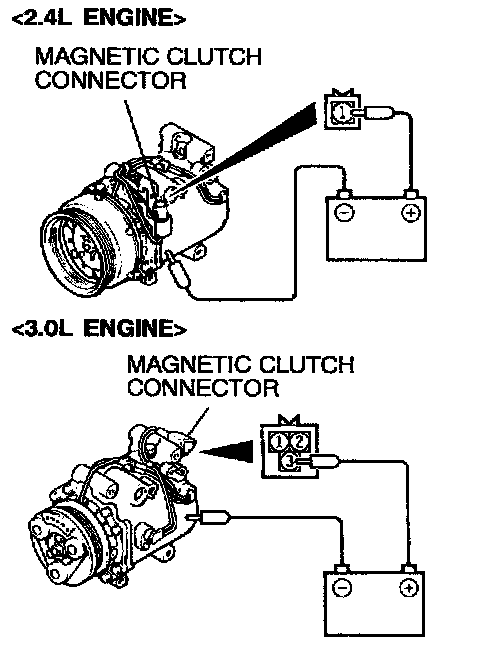 <2.4L ENGINE>

MAGNETIC CLUTCH CONNECTOR

1

−

+

<3.0L ENGINE>

MAGNETIC CLUTCH CONNECTOR

1 2

3

−

+