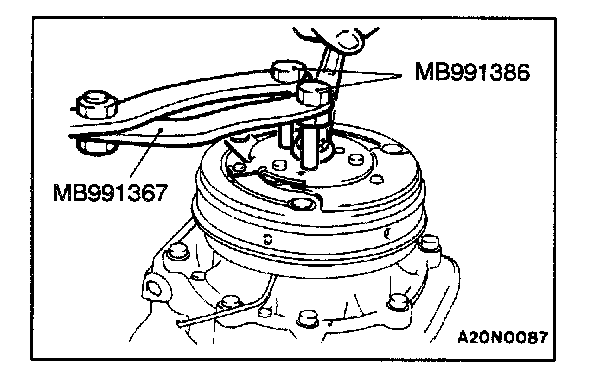 MB991386

MB991367

A20N0087