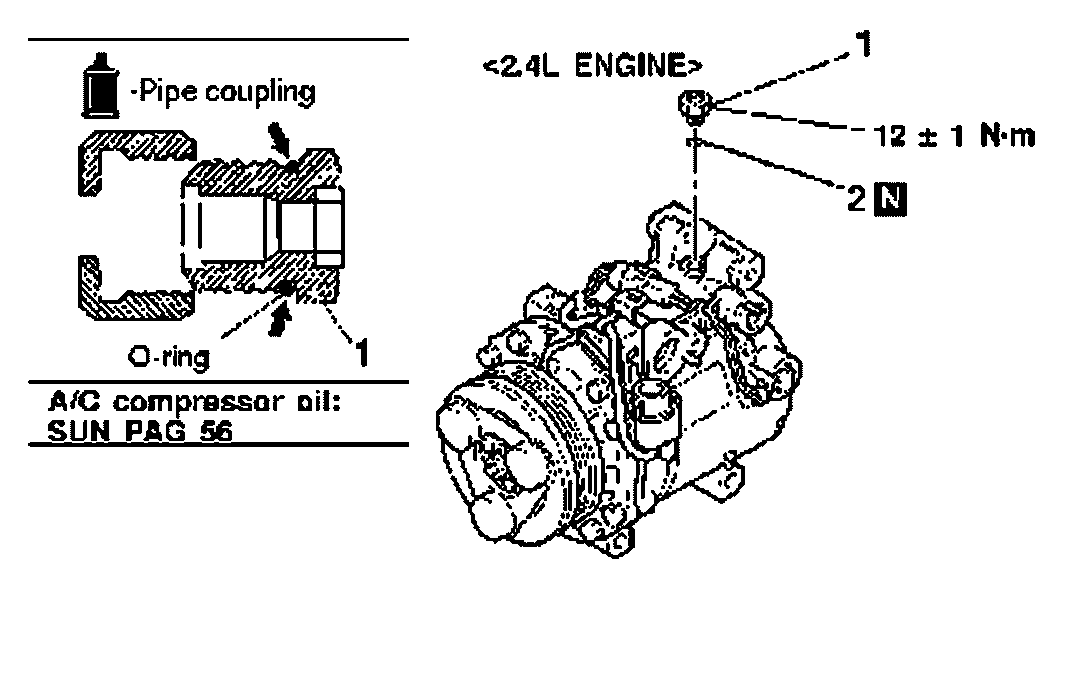 -Pipe coupling

O-ring

1

A/C compressor oil:
SUN PAG 56

<2.4L ENGINE>

1

12 ± 1 N·m

2 N