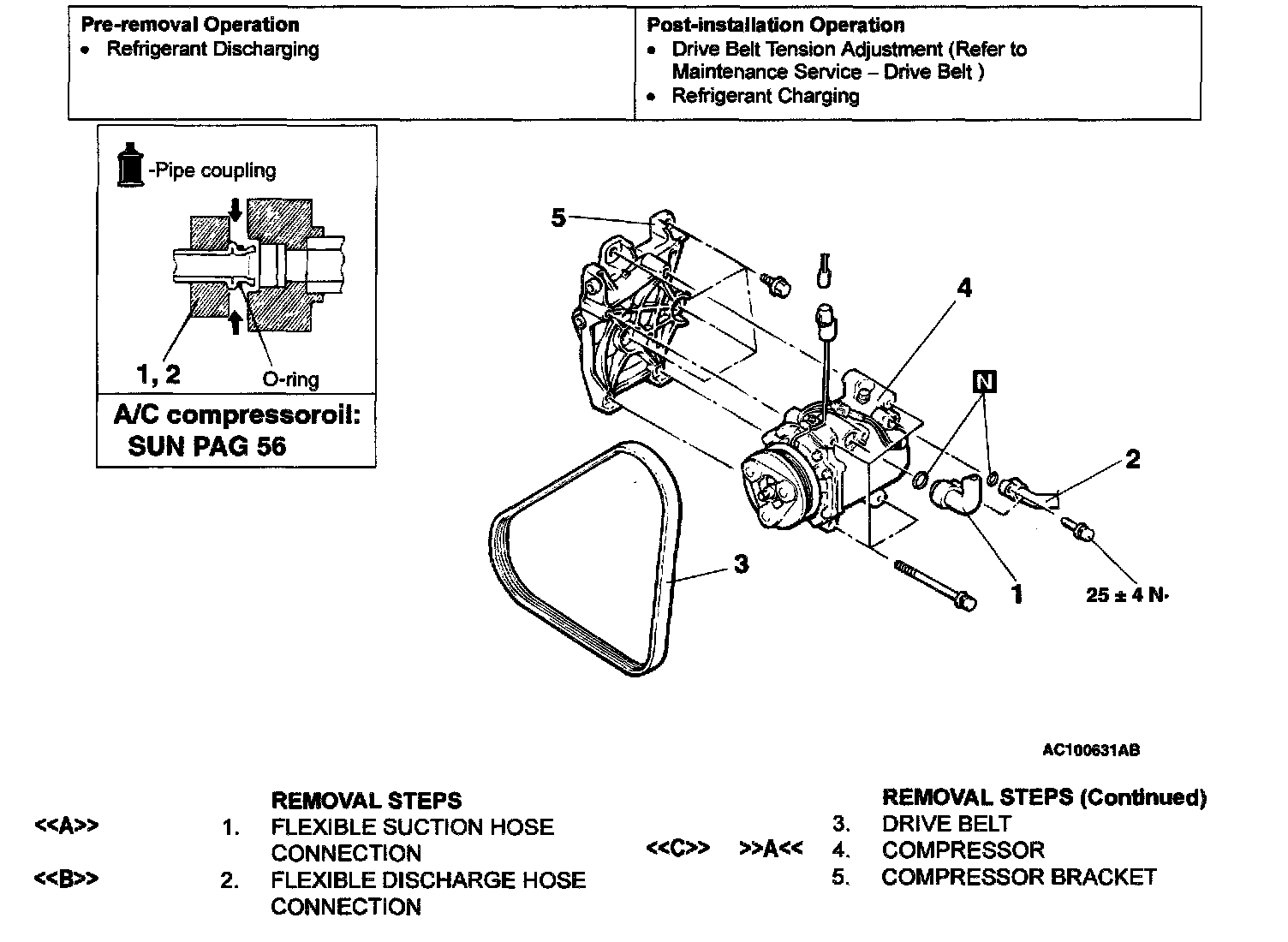 | Pre-removal Operation | Post-installation Operation |
|---|---|
| • Refrigerant Discharging | • Drive Belt Tension Adjustment (Refer to Maintenance Service – Drive Belt ) • Refrigerant Charging |

-Pipe coupling

1, 2

O-ring

A/C compressoroil: SUN PAG 56

5

4

N

2

3

1

25 ± 4 N·

AC100631AB

REMOVAL STEPS

<<A>> 1. FLEXIBLE SUCTION HOSE CONNECTION

<<B>> 2. FLEXIBLE DISCHARGE HOSE CONNECTION

REMOVAL STEPS (Continued)

3. DRIVE BELT

<<C>> >>A<< 4. COMPRESSOR

5. COMPRESSOR BRACKET