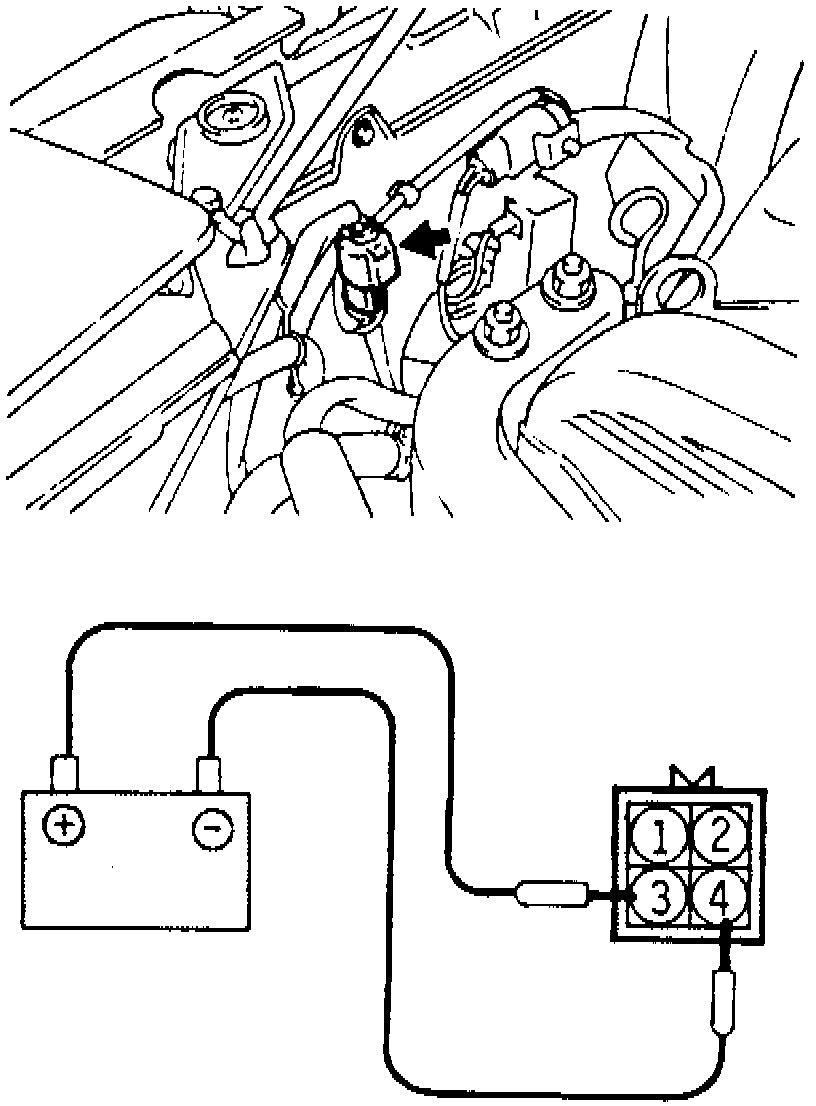 + −

1 2
3 4