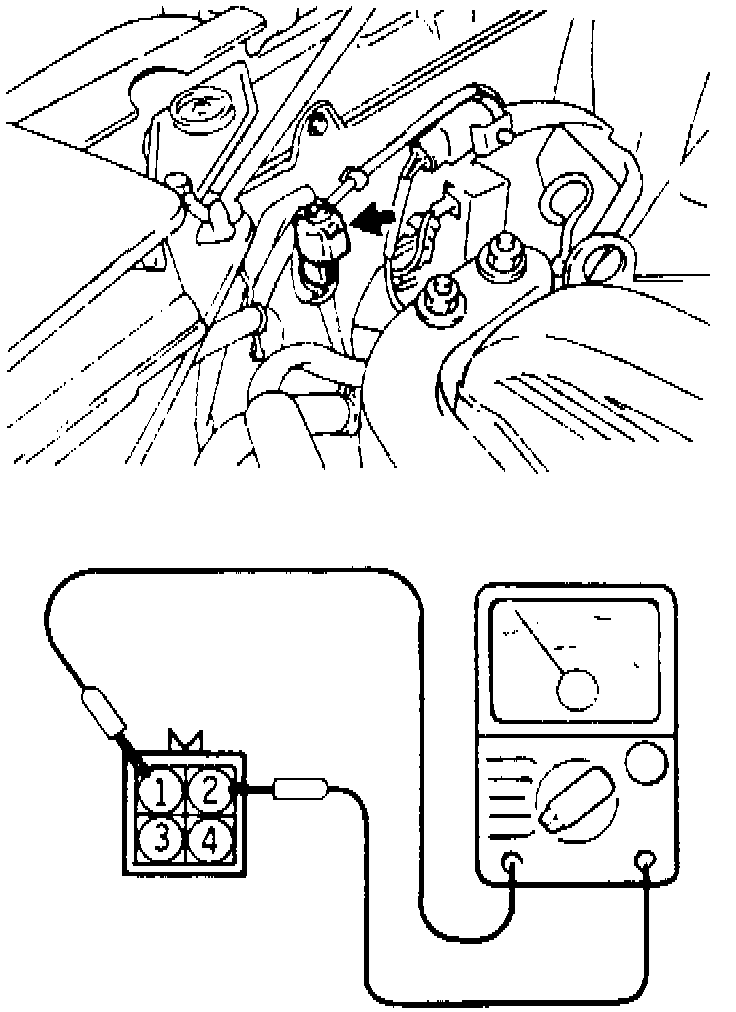 1 2
3 4