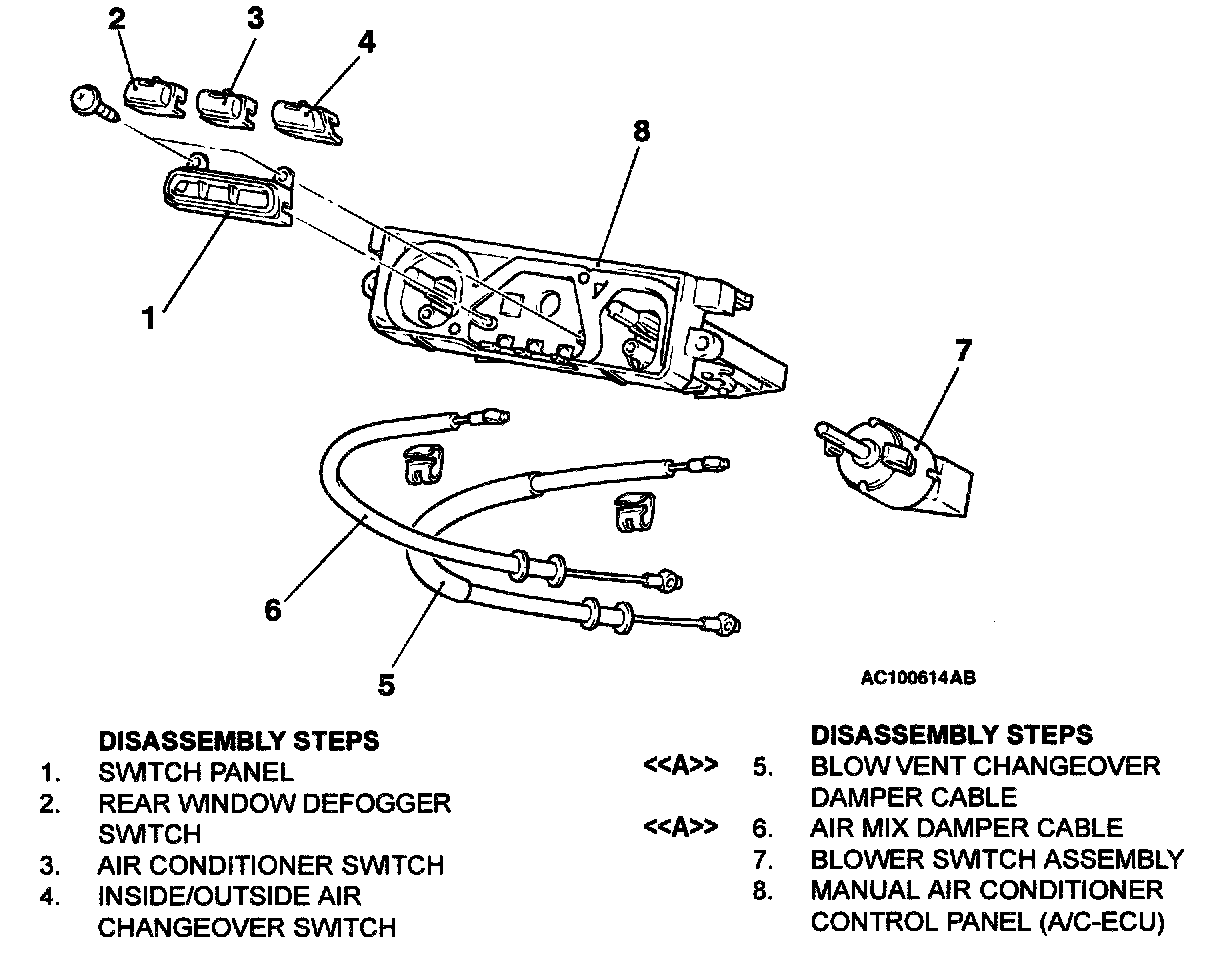 2
3
4
8
1
7
6
5
AC100614AB

DISASSEMBLY STEPS
1. SWITCH PANEL
2. REAR WINDOW DEFOGGER SWITCH
3. AIR CONDITIONER SWITCH
4. INSIDE/OUTSIDE AIR CHANGEOVER SWITCH

DISASSEMBLY STEPS
<<A>> 5. BLOW VENT CHANGEOVER DAMPER CABLE
<<A>> 6. AIR MIX DAMPER CABLE
7. BLOWER SWITCH ASSEMBLY
8. MANUAL AIR CONDITIONER CONTROL PANEL (A/C-ECU)