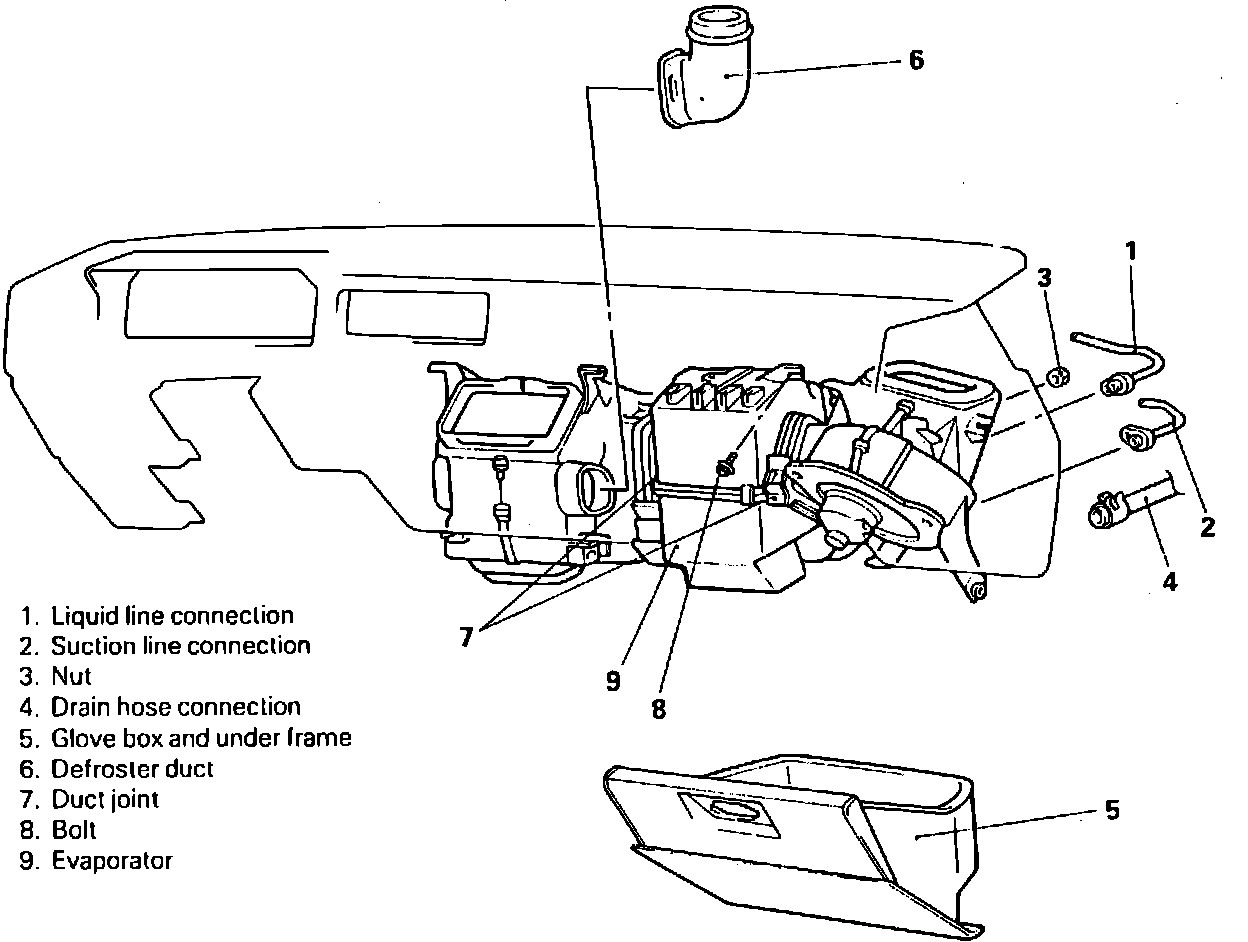 6

1

3

2

4

7

9

8

5

1. Liquid line connection
2. Suction line connection
3. Nut
4. Drain hose connection
5. Glove box and under frame
6. Defroster duct
7. Duct joint
8. Bolt
9. Evaporator