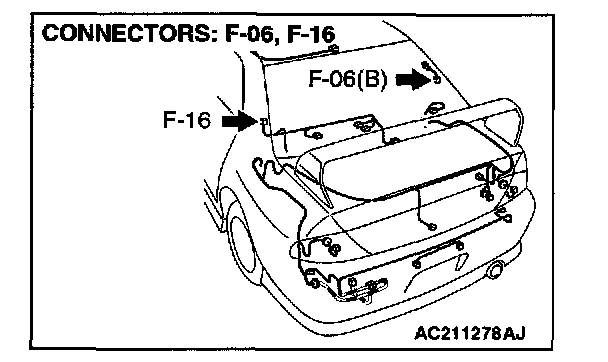 CONNECTORS: F-06, F-16

F-06(B)

F-16

AC211278AJ