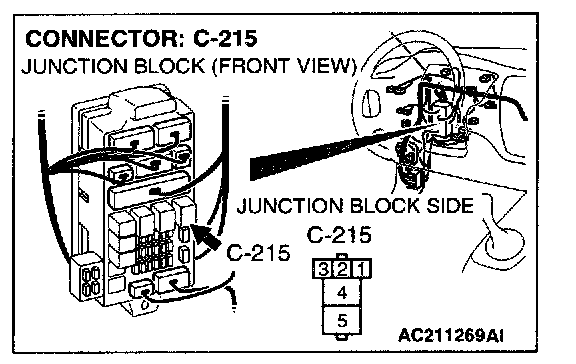 CONNECTOR: C-215
JUNCTION BLOCK (FRONT VIEW)

JUNCTION BLOCK SIDE

C-215

C-215

3 2 1
4
5

AC211269AI