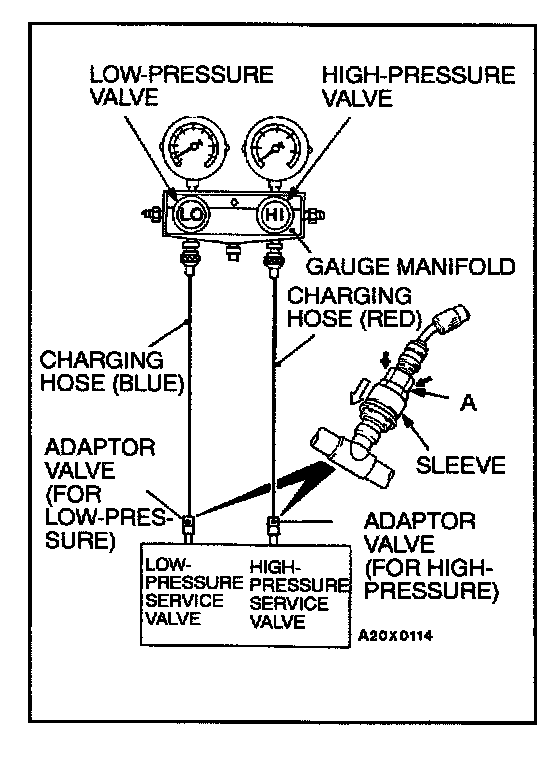 LOW-PRESSURE VALVE

HIGH-PRESSURE VALVE

LO

HI

GAUGE MANIFOLD

CHARGING HOSE (RED)

CHARGING HOSE (BLUE)

A

SLEEVE

ADAPTOR VALVE (FOR LOW-PRESSURE)

ADAPTOR VALVE (FOR HIGH-PRESSURE)

LOW-PRESSURE SERVICE VALVE

HIGH-PRESSURE SERVICE VALVE

A20X0114