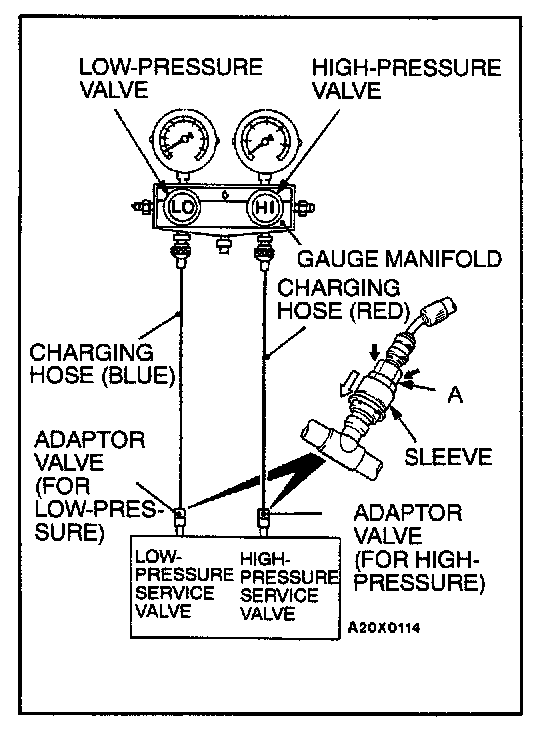 LOW-PRESSURE VALVE

HIGH-PRESSURE VALVE

LO

HI

GAUGE MANIFOLD

CHARGING HOSE (RED)

CHARGING HOSE (BLUE)

A

SLEEVE

ADAPTOR VALVE (FOR LOW-PRESSURE)

ADAPTOR VALVE (FOR HIGH-PRESSURE)

LOW-PRESSURE SERVICE VALVE

HIGH-PRESSURE SERVICE VALVE

A20X0114