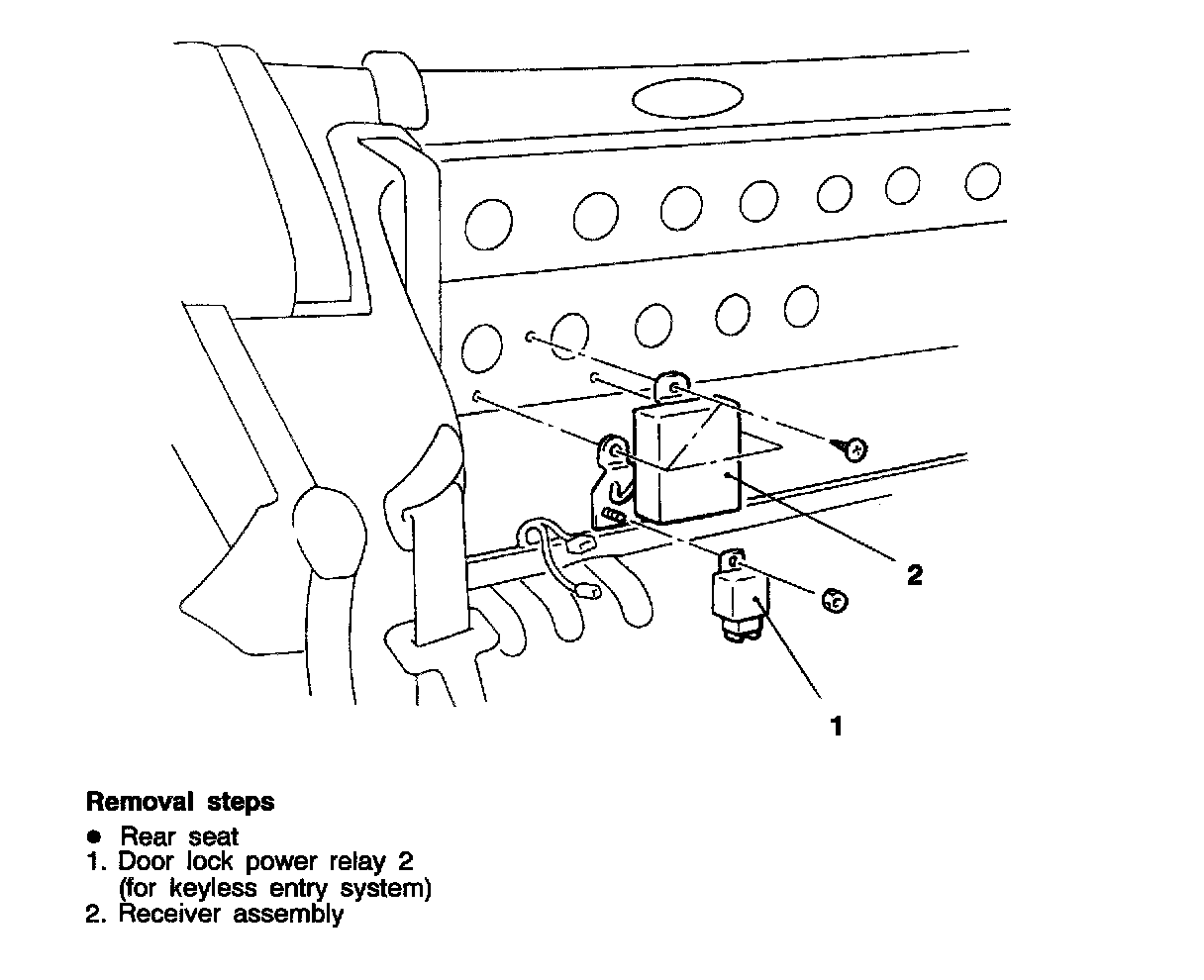 2

1

Removal steps
● Rear seat
1. Door lock power relay 2 (for keyless entry system)
2. Receiver assembly