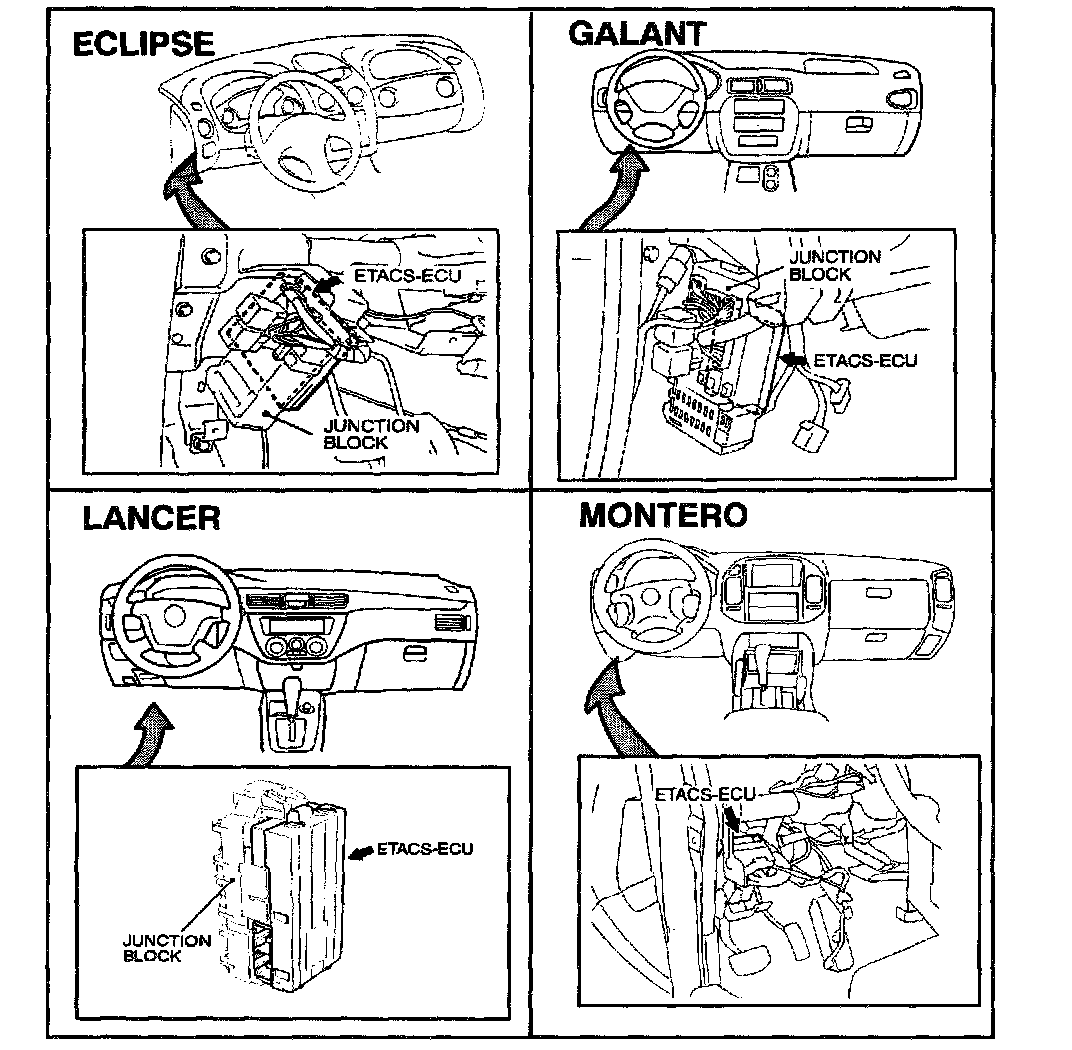 ECLIPSE

ETACS-ECU

JUNCTION BLOCK

GALANT

JUNCTION BLOCK

ETACS-ECU

LANCER

ETACS-ECU

JUNCTION BLOCK

MONTERO

ETACS-ECU