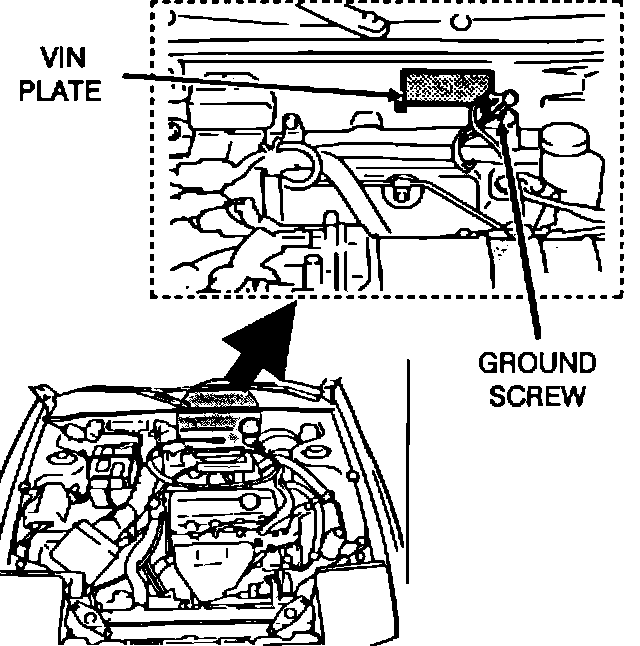 VIN PLATE

GROUND SCREW