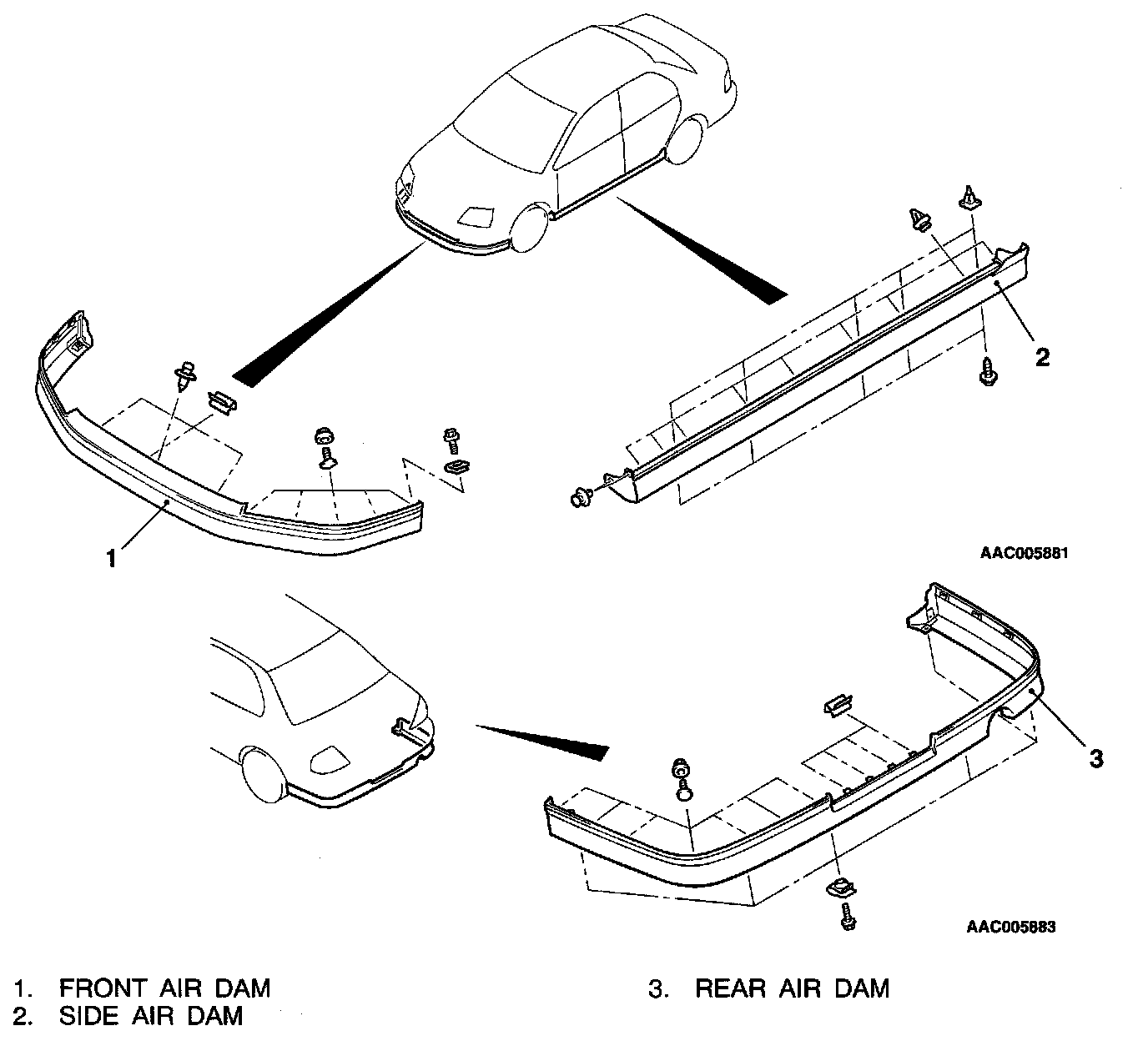 2

1

AAC005881

3

AAC005883

1. FRONT AIR DAM
2. SIDE AIR DAM
3. REAR AIR DAM