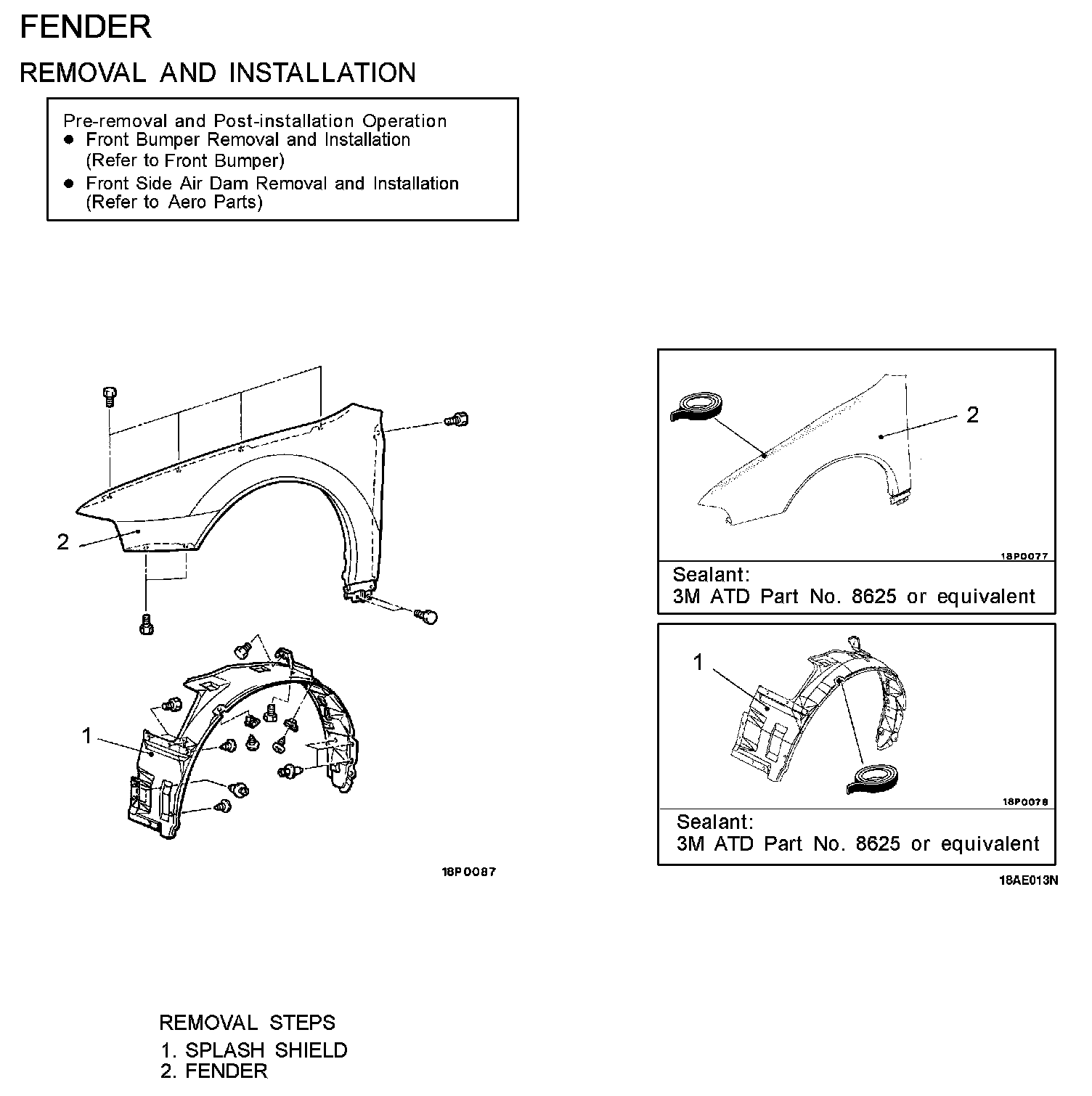 FENDER

REMOVAL AND INSTALLATION

Pre-removal and Post-installation Operation
● Front Bumper Removal and Installation (Refer to Front Bumper)
● Front Side Air Dam Removal and Installation (Refer to Aero Parts)

2

1

18P0087

2

18P0077

Sealant:
3M ATD Part No. 8625 or equivalent

1

18P0078

Sealant:
3M ATD Part No. 8625 or equivalent

18AE013N

REMOVAL STEPS
1. SPLASH SHIELD
2. FENDER