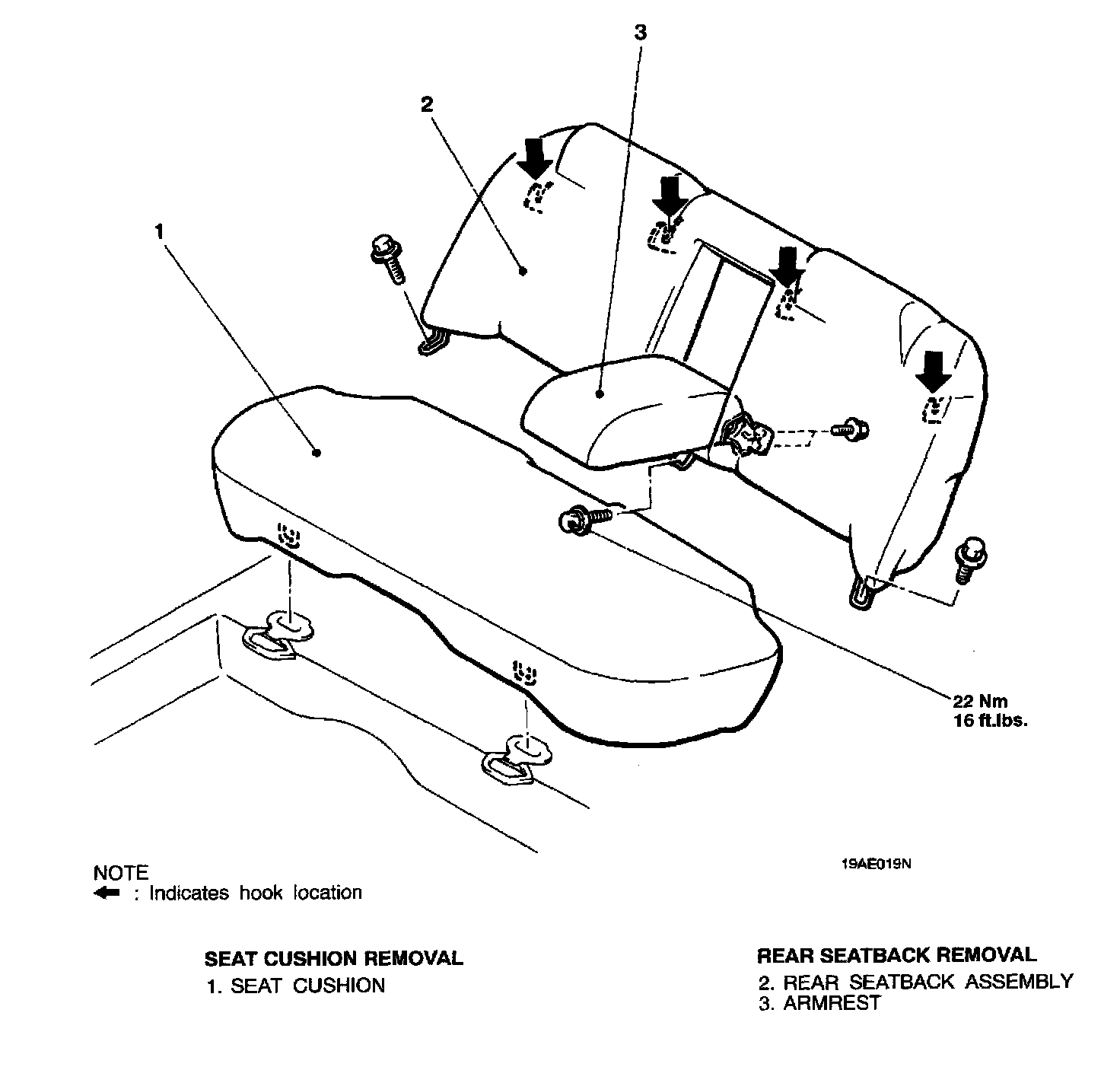 3

2

1

22 Nm
16 ft.lbs.

19AE019N

NOTE
⬅ : Indicates hook location

SEAT CUSHION REMOVAL
1. SEAT CUSHION

REAR SEATBACK REMOVAL
2. REAR SEATBACK ASSEMBLY
3. ARMREST