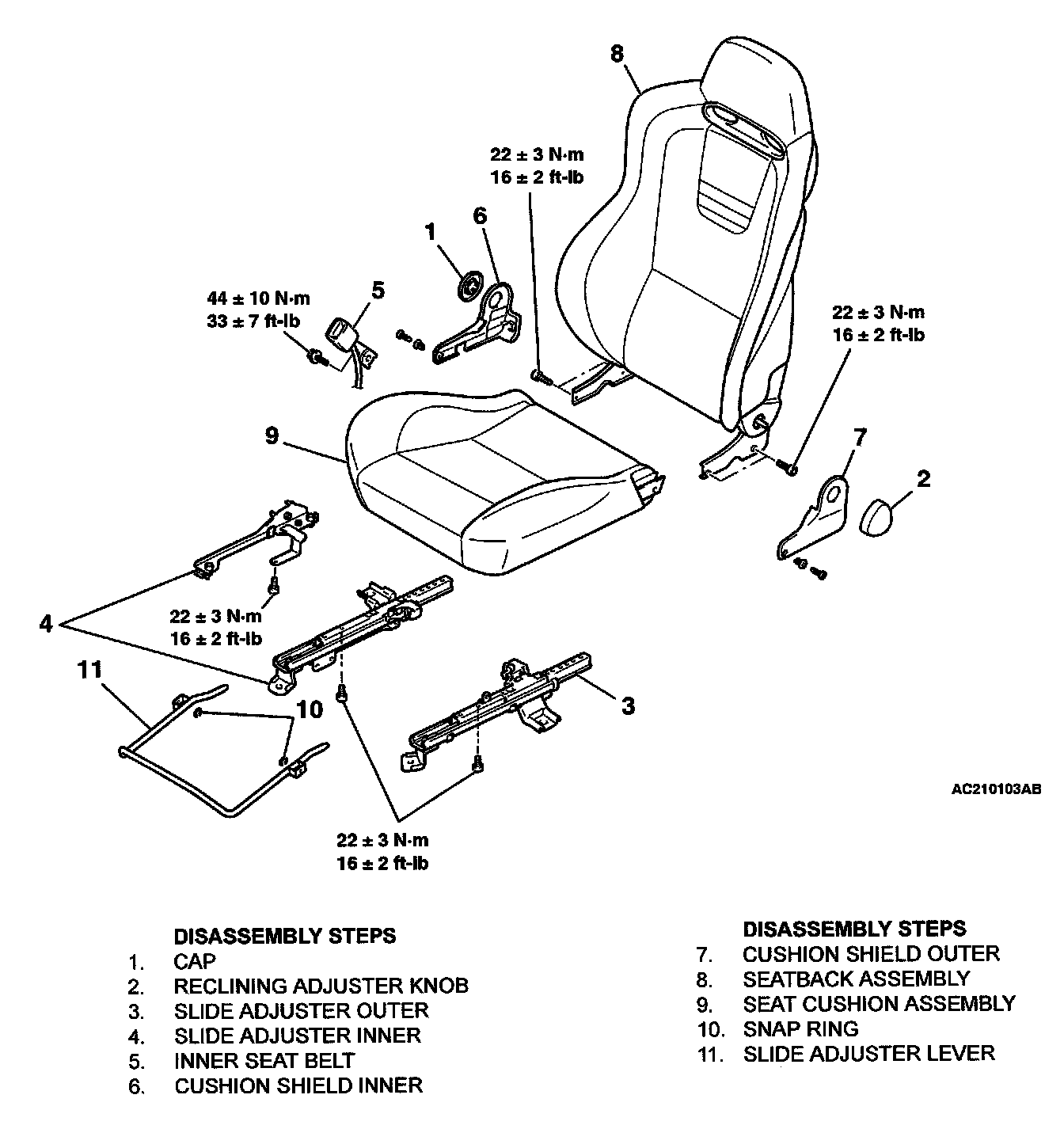 8

22 ± 3 N·m
16 ± 2 ft-lb

1

6

44 ± 10 N·m
33 ± 7 ft-lb

5

22 ± 3 N·m
16 ± 2 ft-lb

9

7

2

4

22 ± 3 N·m
16 ± 2 ft-lb

11

10

3

AC210103AB

22 ± 3 N·m
16 ± 2 ft-lb

DISASSEMBLY STEPS
1. CAP
2. RECLINING ADJUSTER KNOB
3. SLIDE ADJUSTER OUTER
4. SLIDE ADJUSTER INNER
5. INNER SEAT BELT
6. CUSHION SHIELD INNER

DISASSEMBLY STEPS
7. CUSHION SHIELD OUTER
8. SEATBACK ASSEMBLY
9. SEAT CUSHION ASSEMBLY
10. SNAP RING
11. SLIDE ADJUSTER LEVER