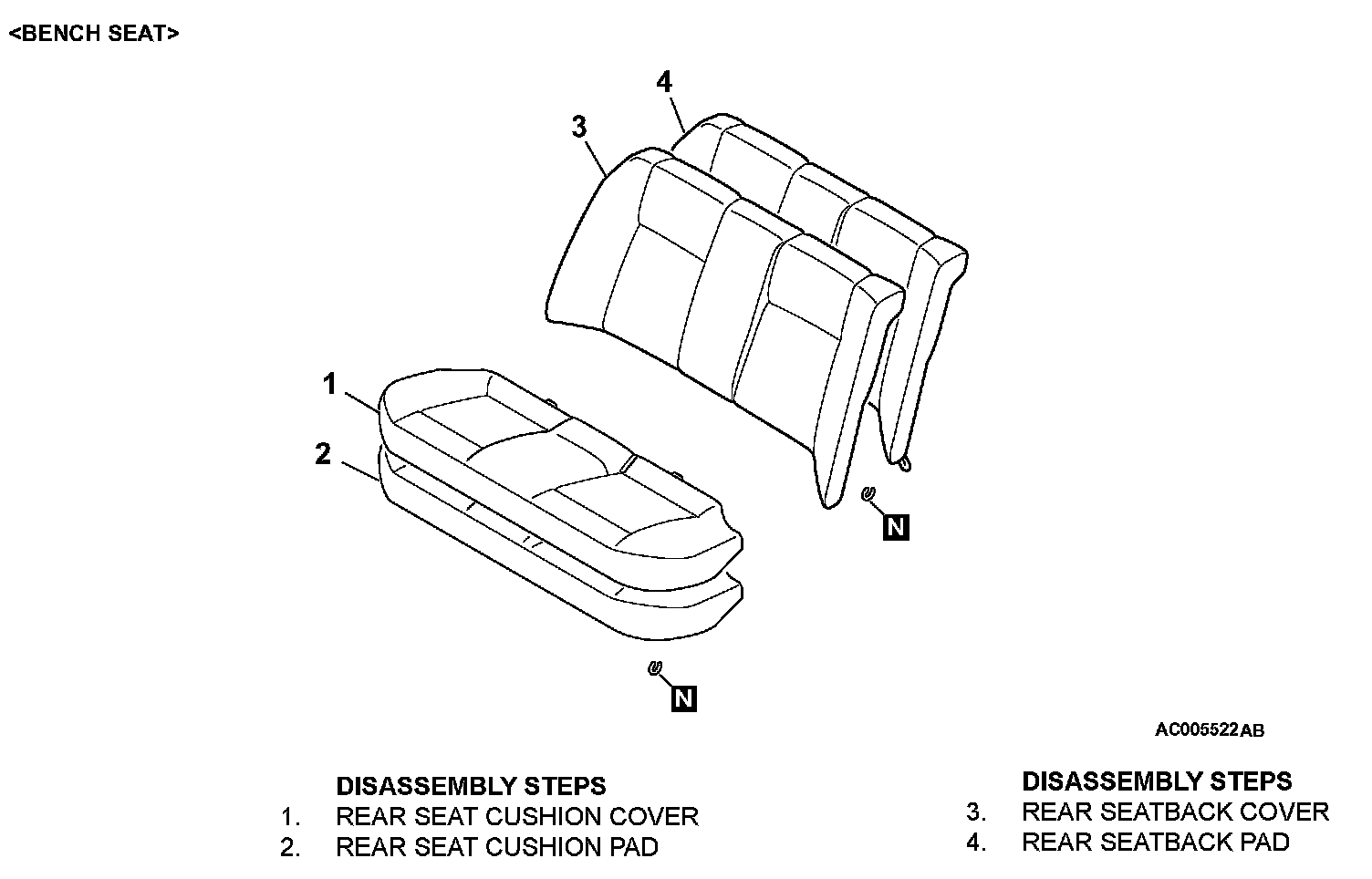 <BENCH SEAT>

4

3

1

2

N

N

AC005522AB

DISASSEMBLY STEPS
1. REAR SEAT CUSHION COVER
2. REAR SEAT CUSHION PAD

DISASSEMBLY STEPS
3. REAR SEATBACK COVER
4. REAR SEATBACK PAD