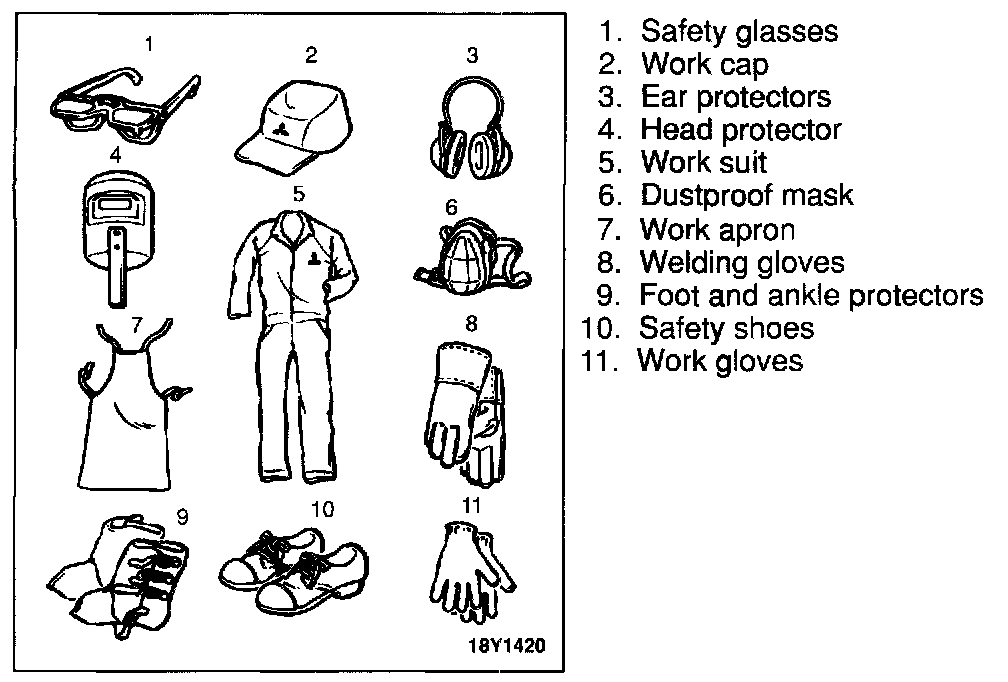 1
2
3
4
5
6
7
8
9
10
11
18Y1420

1. Safety glasses
2. Work cap
3. Ear protectors
4. Head protector
5. Work suit
6. Dustproof mask
7. Work apron
8. Welding gloves
9. Foot and ankle protectors
10. Safety shoes
11. Work gloves