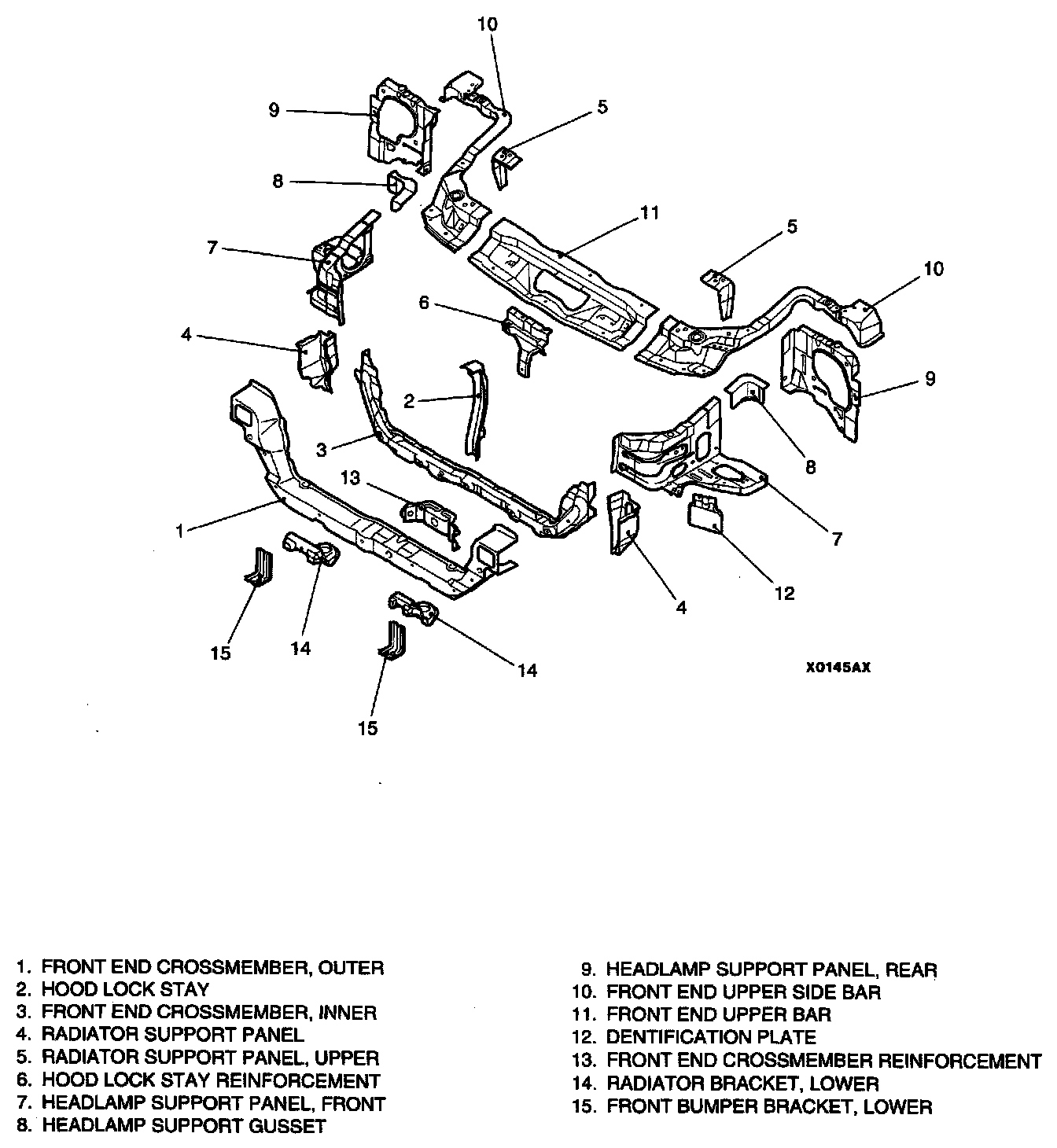 10
9
5
8
11
7
5
10
6
4
9
2
3
8
13
7
1
12
4
15
14
14
X0145AX
15

1. FRONT END CROSSMEMBER, OUTER
2. HOOD LOCK STAY
3. FRONT END CROSSMEMBER, INNER
4. RADIATOR SUPPORT PANEL
5. RADIATOR SUPPORT PANEL, UPPER
6. HOOD LOCK STAY REINFORCEMENT
7. HEADLAMP SUPPORT PANEL, FRONT
8. HEADLAMP SUPPORT GUSSET

9. HEADLAMP SUPPORT PANEL, REAR
10. FRONT END UPPER SIDE BAR
11. FRONT END UPPER BAR
12. DENTIFICATION PLATE
13. FRONT END CROSSMEMBER REINFORCEMENT
14. RADIATOR BRACKET, LOWER
15. FRONT BUMPER BRACKET, LOWER