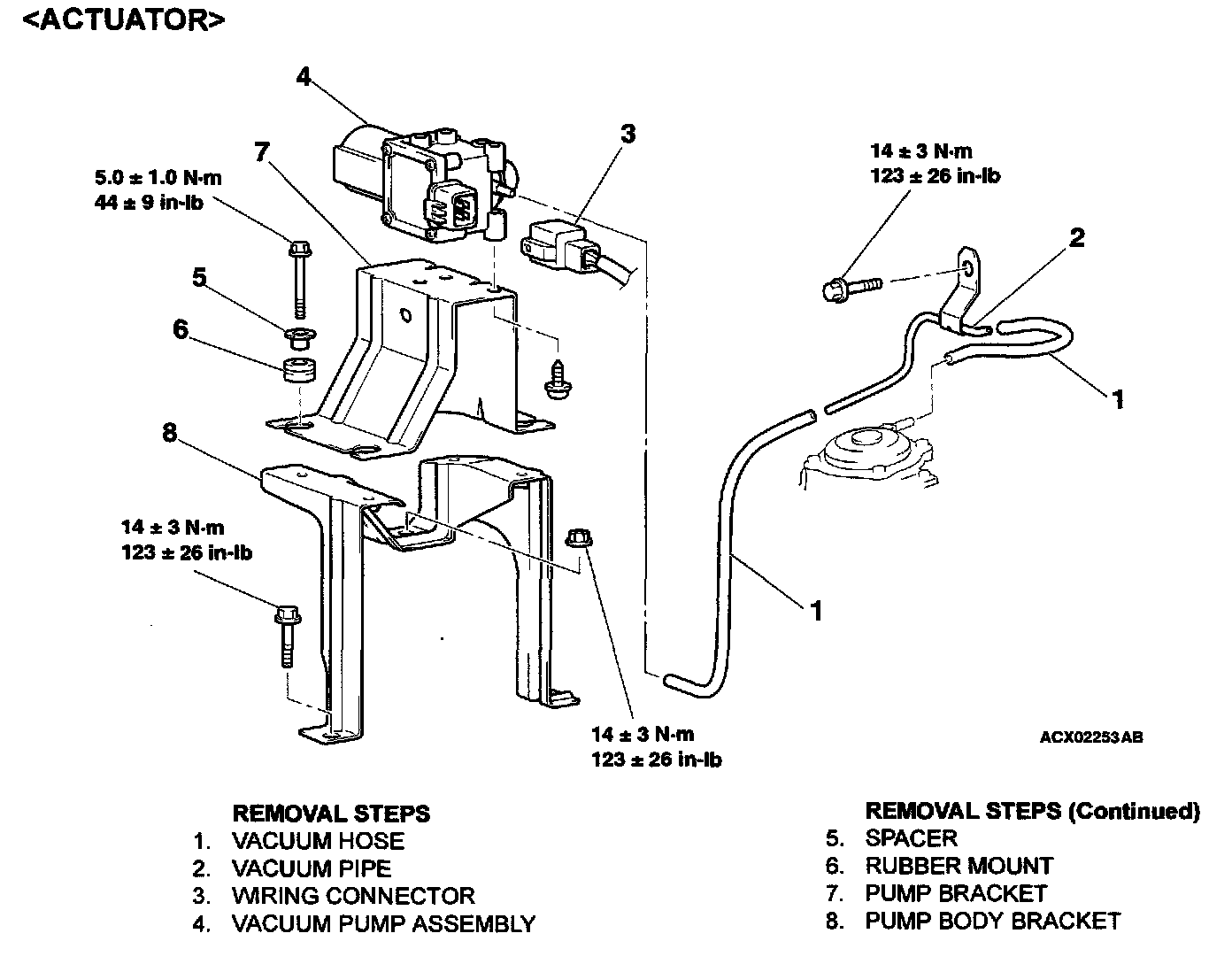 <ACTUATOR>

4

3

7

5.0 ± 1.0 N·m
44 ± 9 in-lb

14 ± 3 N·m
123 ± 26 in-lb

2

5

6

1

8

14 ± 3 N·m
123 ± 26 in-lb

1

14 ± 3 N·m
123 ± 26 in-lb

ACX02253AB

REMOVAL STEPS
1. VACUUM HOSE
2. VACUUM PIPE
3. WIRING CONNECTOR
4. VACUUM PUMP ASSEMBLY

REMOVAL STEPS (Continued)
5. SPACER
6. RUBBER MOUNT
7. PUMP BRACKET
8. PUMP BODY BRACKET