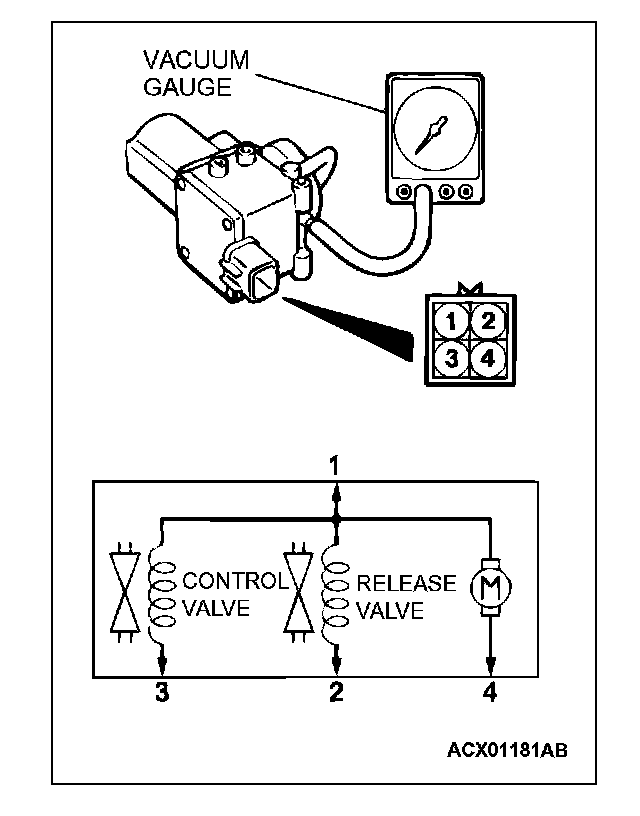 VACUUM GAUGE

1 2
3 4

1

CONTROL VALVE

RELEASE VALVE

M

3 2 4

ACX01181AB