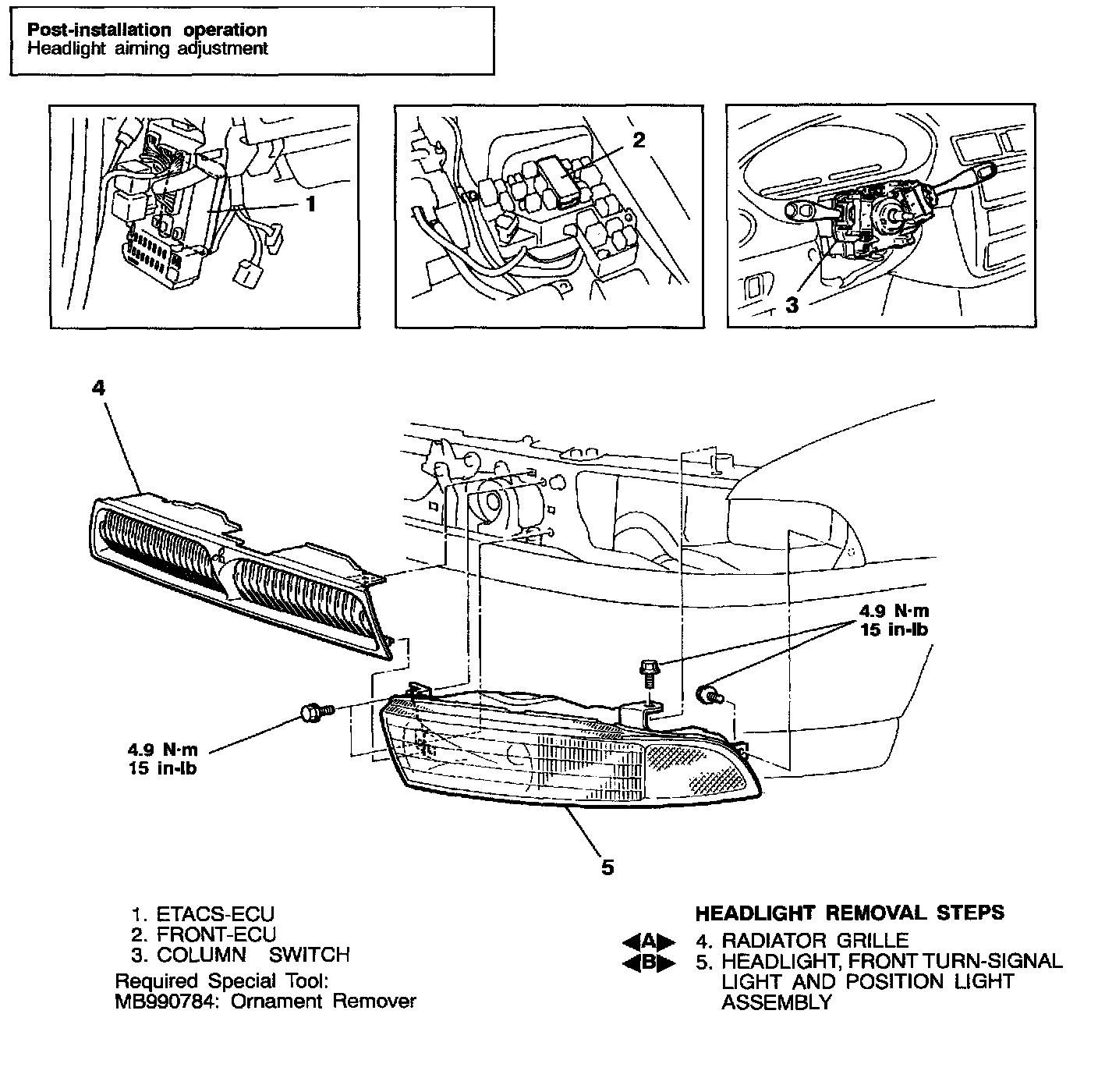 Post-installation operation
Headlight aiming adjustment

1

2

3

4

4.9 N·m
15 in-lb

4.9 N·m
15 in-lb

5

1. ETACS-ECU
2. FRONT-ECU
3. COLUMN SWITCH
Required Special Tool:
MB990784: Ornament Remover

HEADLIGHT REMOVAL STEPS
◀A▶ 4. RADIATOR GRILLE
◀B▶ 5. HEADLIGHT, FRONT TURN-SIGNAL LIGHT AND POSITION LIGHT ASSEMBLY