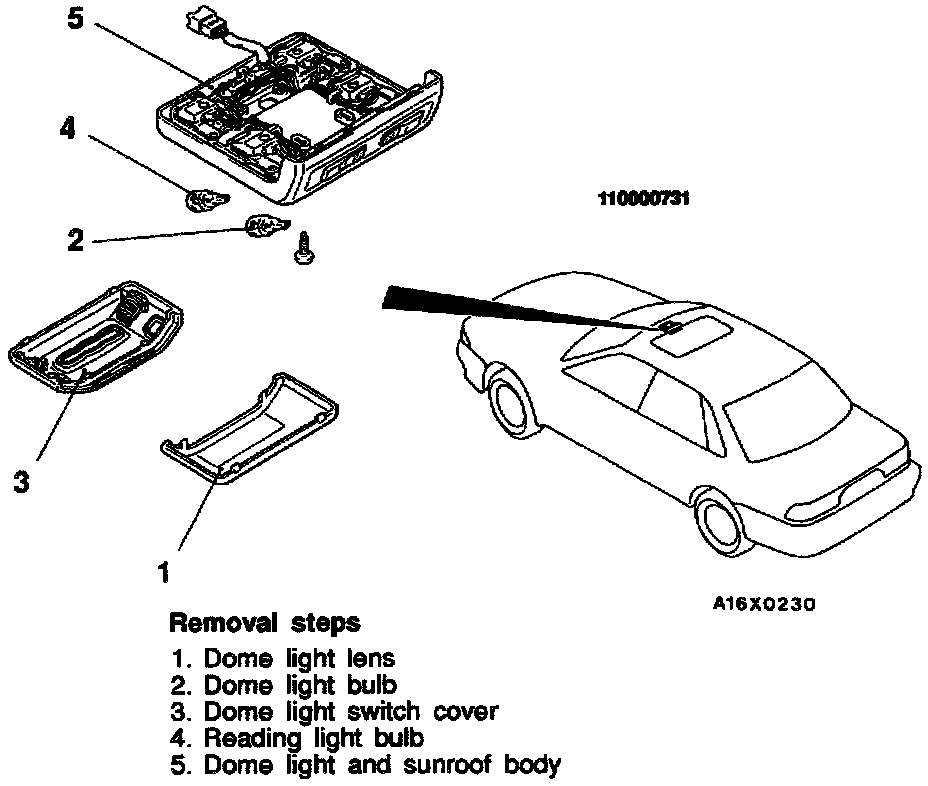 5

4

110000731

2

3

1

A16X0230

Removal steps
1. Dome light lens
2. Dome light bulb
3. Dome light switch cover
4. Reading light bulb
5. Dome light and sunroof body