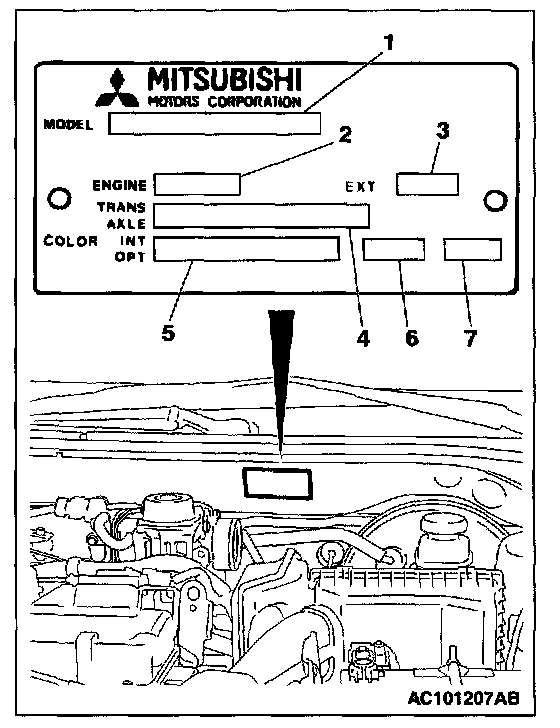 1

MITSUBISHI
MOTORS CORPORATION

MODEL

2

3

ENGINE

EXT

TRANS
AXLE

COLOR INT
OPT

5

4

6

7

AC101207AB