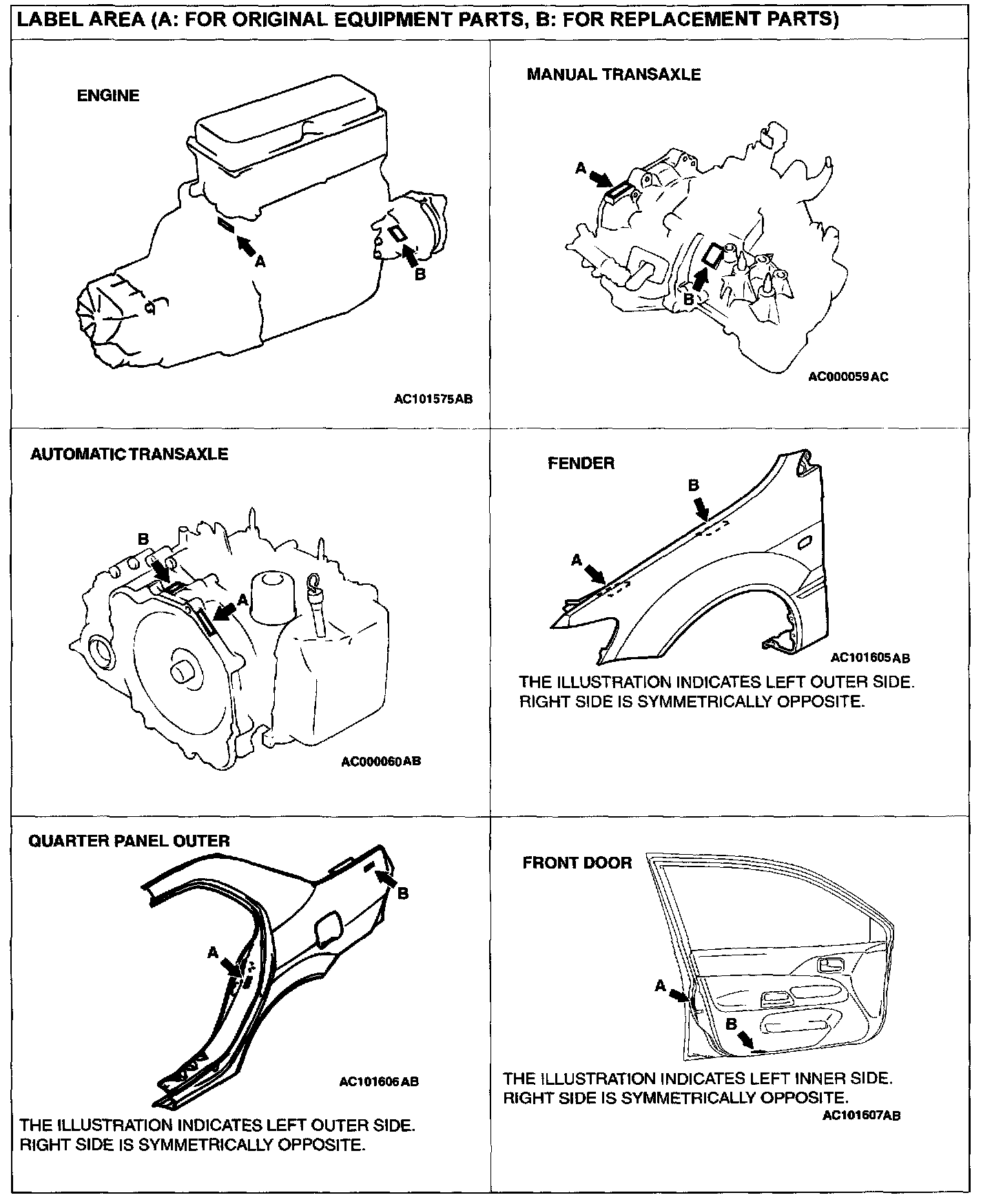 LABEL AREA (A: FOR ORIGINAL EQUIPMENT PARTS, B: FOR REPLACEMENT PARTS)

ENGINE

A

B

AC101575AB

MANUAL TRANSAXLE

A

B

AC000059AC

AUTOMATIC TRANSAXLE

B

A

AC000060AB

FENDER

B

A

AC101605AB

THE ILLUSTRATION INDICATES LEFT OUTER SIDE. RIGHT SIDE IS SYMMETRICALLY OPPOSITE.

QUARTER PANEL OUTER

B

A

AC101606AB

THE ILLUSTRATION INDICATES LEFT OUTER SIDE. RIGHT SIDE IS SYMMETRICALLY OPPOSITE.

FRONT DOOR

A

B

THE ILLUSTRATION INDICATES LEFT INNER SIDE. RIGHT SIDE IS SYMMETRICALLY OPPOSITE.

AC101607AB