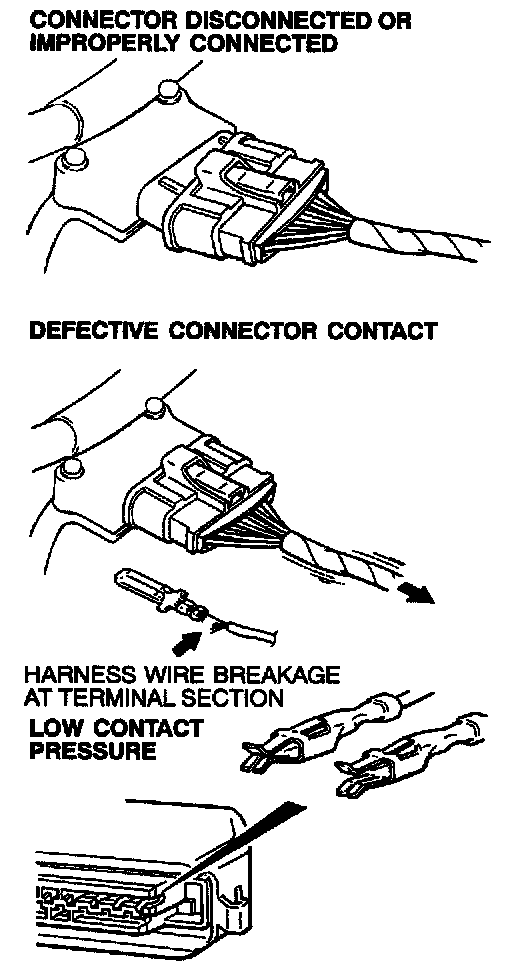 CONNECTOR DISCONNECTED OR IMPROPERLY CONNECTED

DEFECTIVE CONNECTOR CONTACT

HARNESS WIRE BREAKAGE AT TERMINAL SECTION

LOW CONTACT PRESSURE