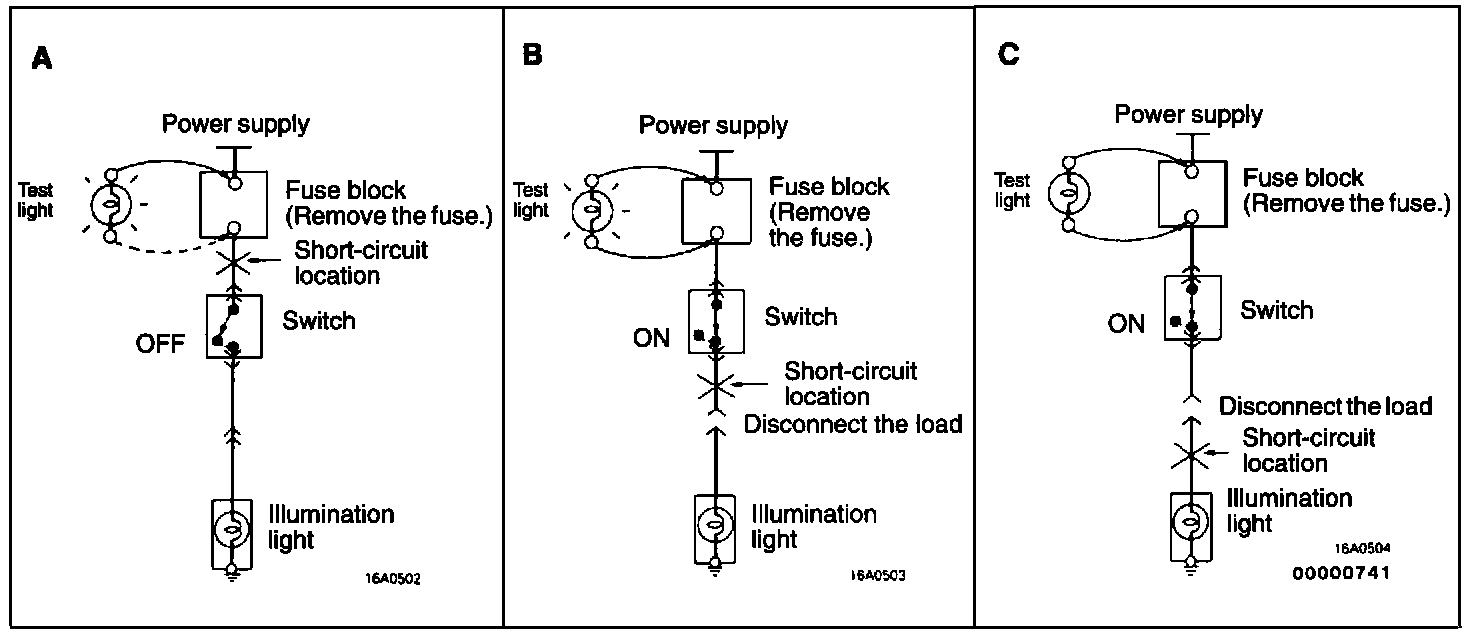 A

Power supply

Test light

Fuse block (Remove the fuse.)

Short-circuit location

OFF

Switch

Illumination light

16A0502

B

Power supply

Test light

Fuse block (Remove the fuse.)

ON

Switch

Short-circuit location

Disconnect the load

Illumination light

16A0503

C

Power supply

Test light

Fuse block (Remove the fuse.)

ON

Switch

Disconnect the load

Short-circuit location

Illumination light

16A0504

00000741