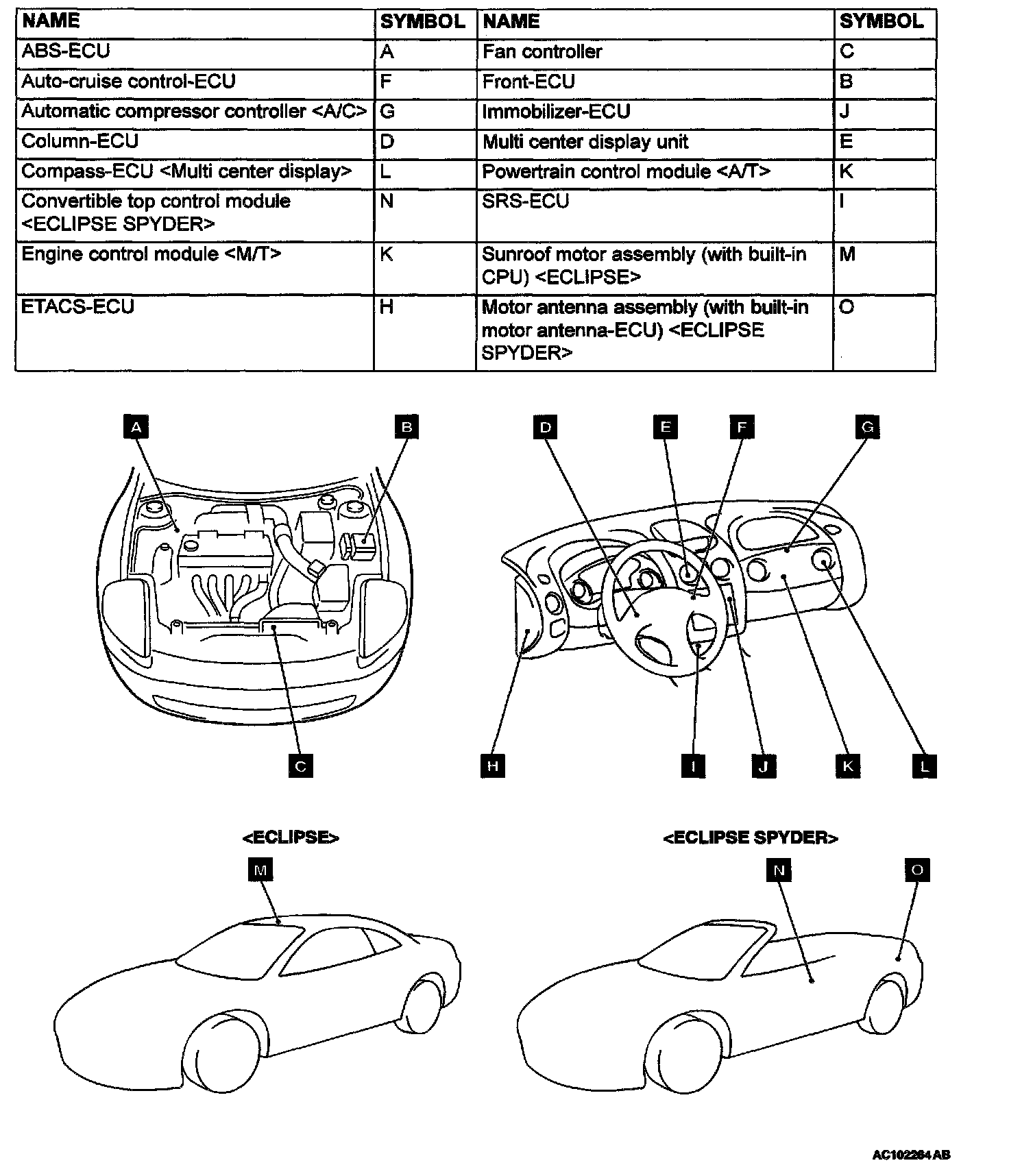 | NAME | SYMBOL | NAME | SYMBOL |
|---|---|---|---|
| ABS-ECU | A | Fan controller | C |
| Auto-cruise control-ECU | F | Front-ECU | B |
| Automatic compressor controller <A/C> | G | Immobilizer-ECU | J |
| Column-ECU | D | Multi center display unit | E |
| Compass-ECU <Multi center display> | L | Powertrain control module <A/T> | K |
| Convertible top control module <ECLIPSE SPYDER> | N | SRS-ECU | I |
| Engine control module <M/T> | K | Sunroof motor assembly (with built-in CPU) <ECLIPSE> | M |
| ETACS-ECU | H | Motor antenna assembly (with built-in motor antenna-ECU) <ECLIPSE SPYDER> | O |

A B C

D E F G H I J K L

<ECLIPSE>

M

<ECLIPSE SPYDER>

N O

AC102264 AB