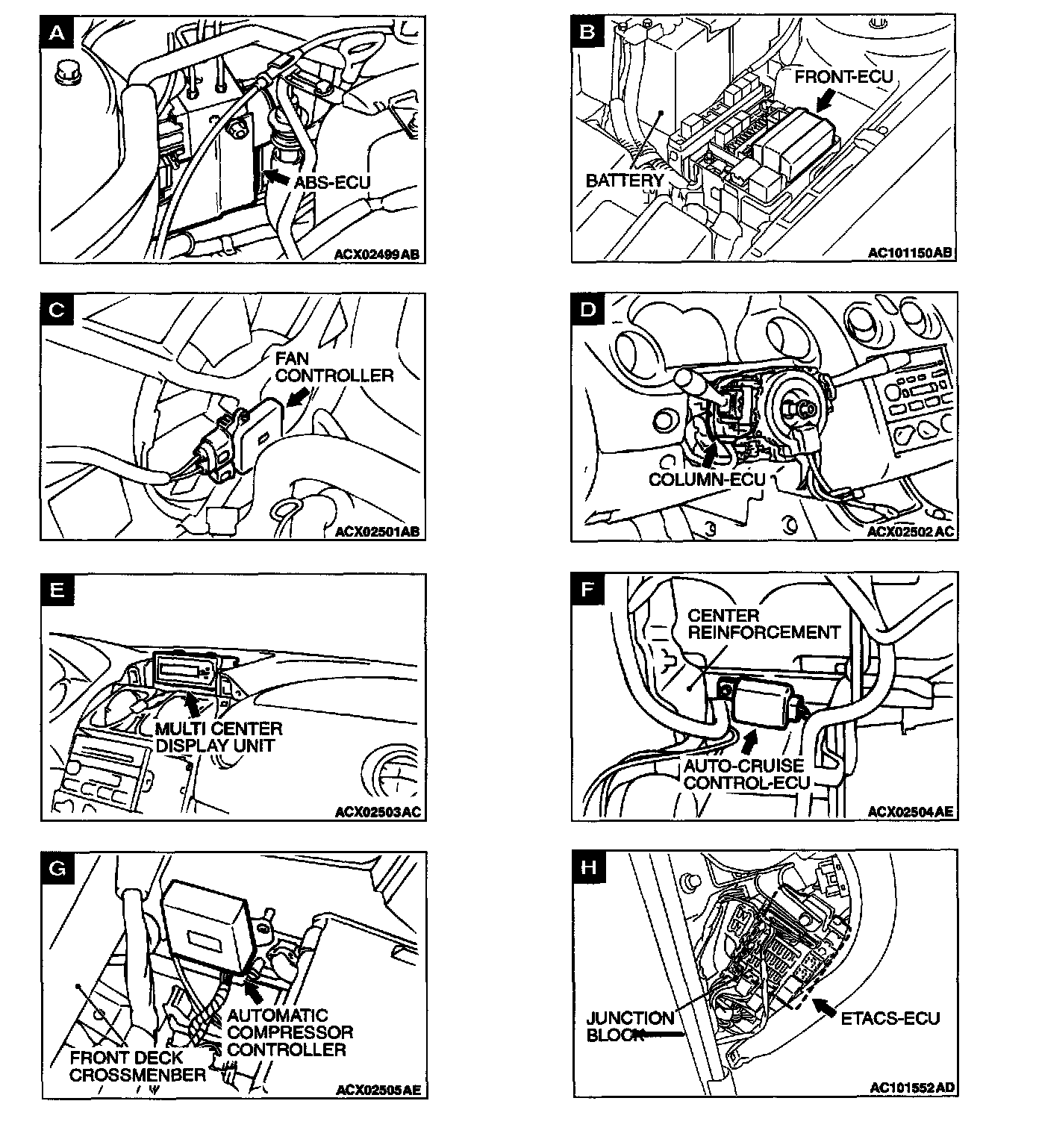 A

ABS-ECU

ACX02499AB

B

FRONT-ECU

BATTERY

AC101150AB

C

FAN CONTROLLER

ACX02501AB

D

COLUMN-ECU

ACX02502AC

E

MULTI CENTER DISPLAY UNIT

ACX02503AC

F

CENTER REINFORCEMENT

AUTO-CRUISE CONTROL-ECU

ACX02504AE

G

AUTOMATIC COMPRESSOR CONTROLLER

FRONT DECK CROSSMENBER

ACX02505AE

H

JUNCTION BLOCK

ETACS-ECU

AC101552AD