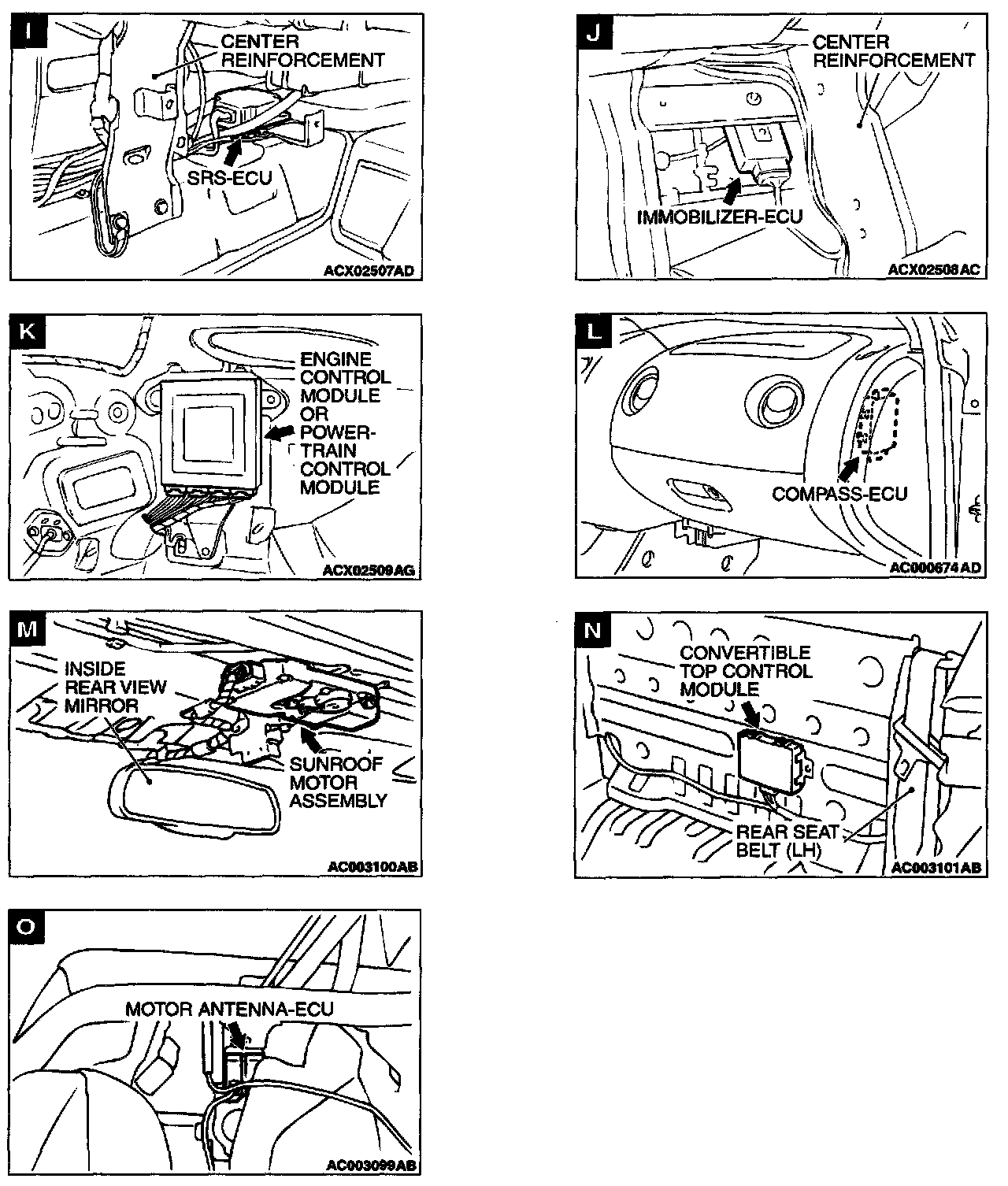 I

CENTER REINFORCEMENT

SRS-ECU

ACX02507AD

J

CENTER REINFORCEMENT

IMMOBILIZER-ECU

ACX02508AC

K

ENGINE CONTROL MODULE OR POWER-TRAIN CONTROL MODULE

ACX02509AG

L

COMPASS-ECU

AC000674AD

M

INSIDE REAR VIEW MIRROR

SUNROOF MOTOR ASSEMBLY

AC003100AB

N

CONVERTIBLE TOP CONTROL MODULE

REAR SEAT BELT (LH)

AC003101AB

O

MOTOR ANTENNA-ECU

AC003099AB