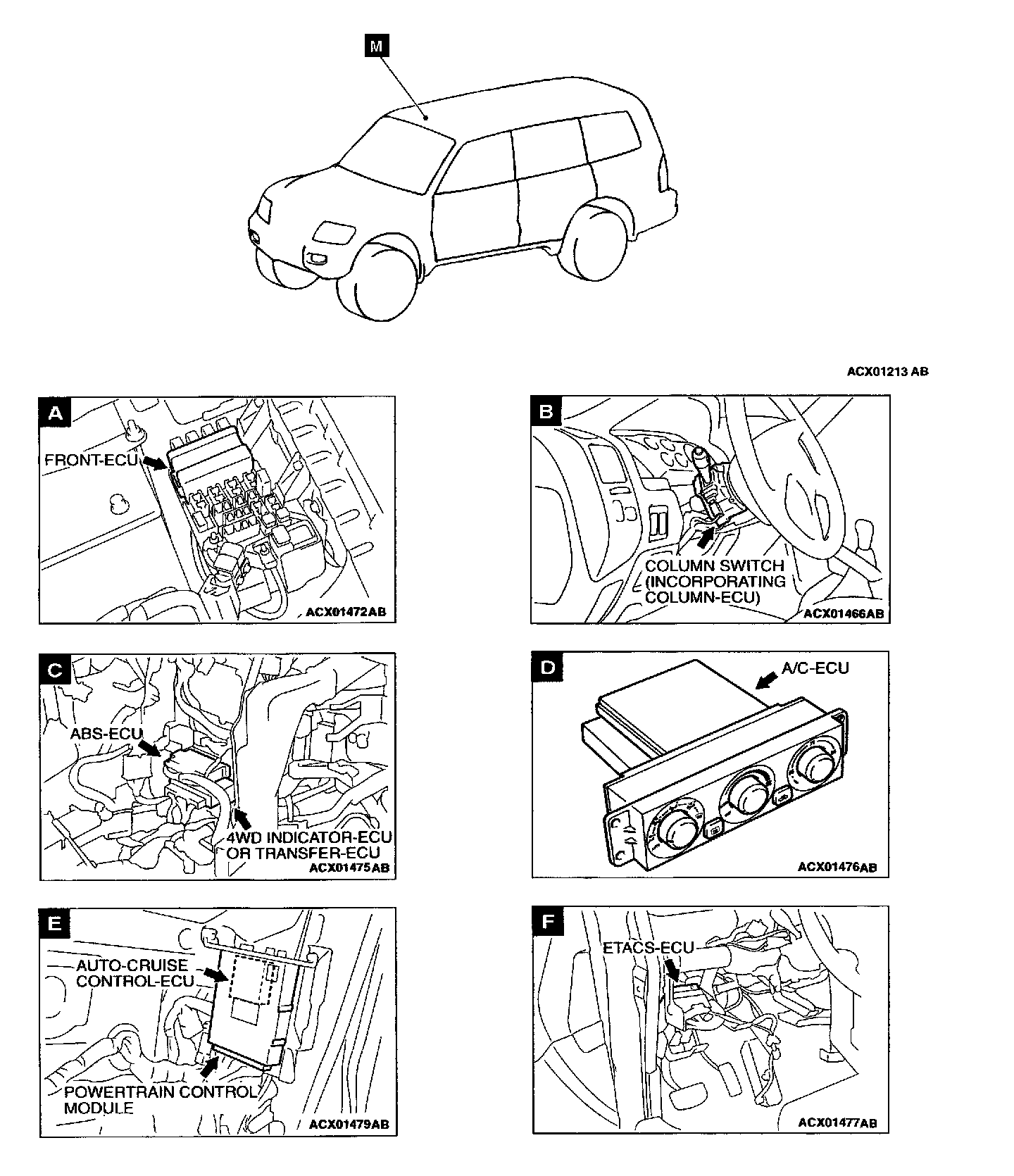 M

ACX01213 AB

A

FRONT-ECU

ACX01472AB

B

COLUMN SWITCH (INCORPORATING COLUMN-ECU)

ACX01466AB

C

ABS-ECU

4WD INDICATOR-ECU OR TRANSFER-ECU

ACX01475AB

D

A/C-ECU

ACX01476AB

E

AUTO-CRUISE CONTROL-ECU

POWERTRAIN CONTROL MODULE

ACX01479AB

F

ETACS-ECU

ACX01477AB