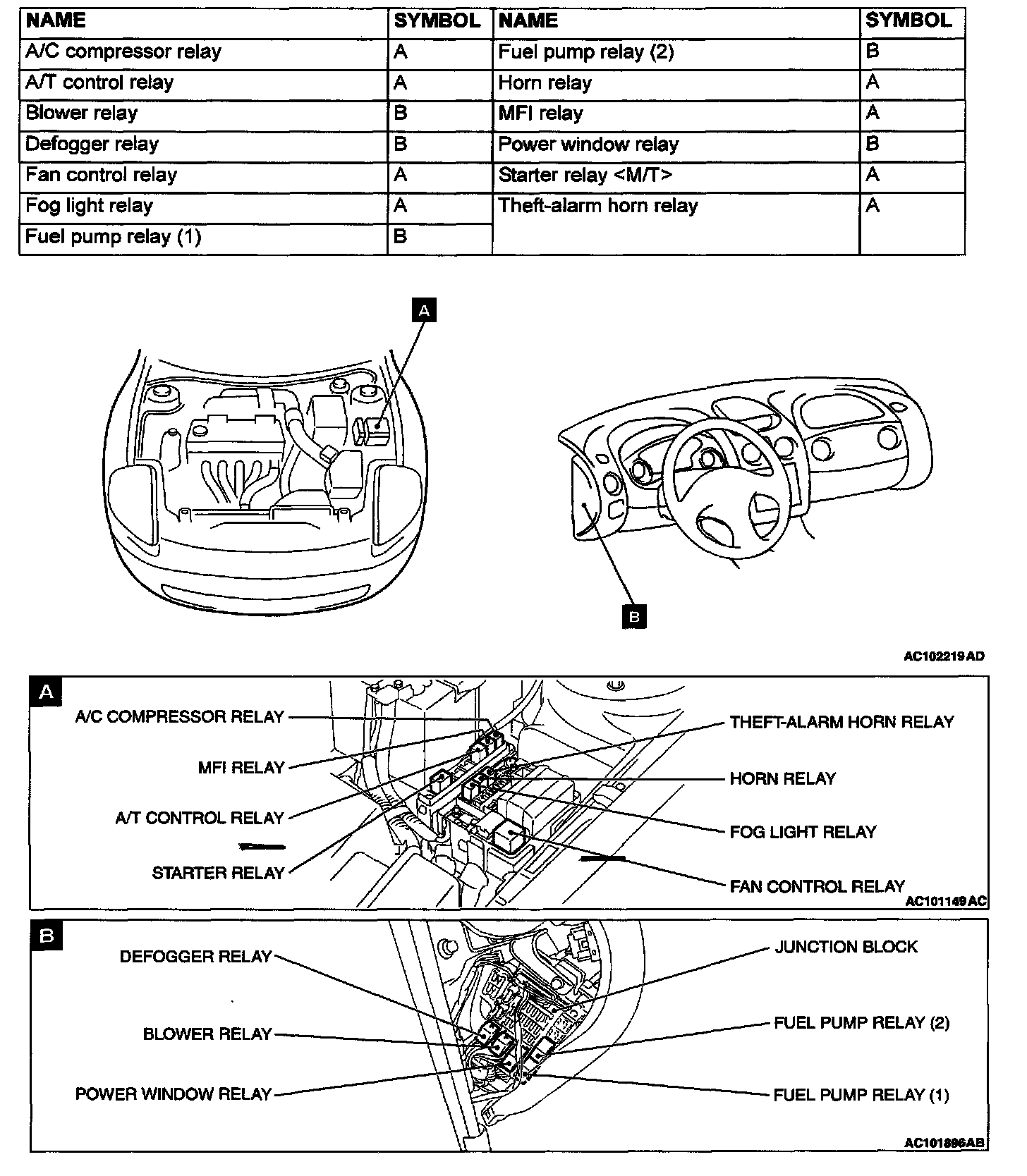 | NAME | SYMBOL | NAME | SYMBOL |
|---|---|---|---|
| A/C compressor relay | A | Fuel pump relay (2) | B |
| A/T control relay | A | Horn relay | A |
| Blower relay | B | MFI relay | A |
| Defogger relay | B | Power window relay | B |
| Fan control relay | A | Starter relay <M/T> | A |
| Fog light relay | A | Theft-alarm horn relay | A |
| Fuel pump relay (1) | B | | |

A

B

AC102219AD

A

A/C COMPRESSOR RELAY

MFI RELAY

A/T CONTROL RELAY

STARTER RELAY

THEFT-ALARM HORN RELAY

HORN RELAY

FOG LIGHT RELAY

FAN CONTROL RELAY

AC101149AC

B

DEFOGGER RELAY

BLOWER RELAY

POWER WINDOW RELAY

JUNCTION BLOCK

FUEL PUMP RELAY (2)

FUEL PUMP RELAY (1)

AC101896AB